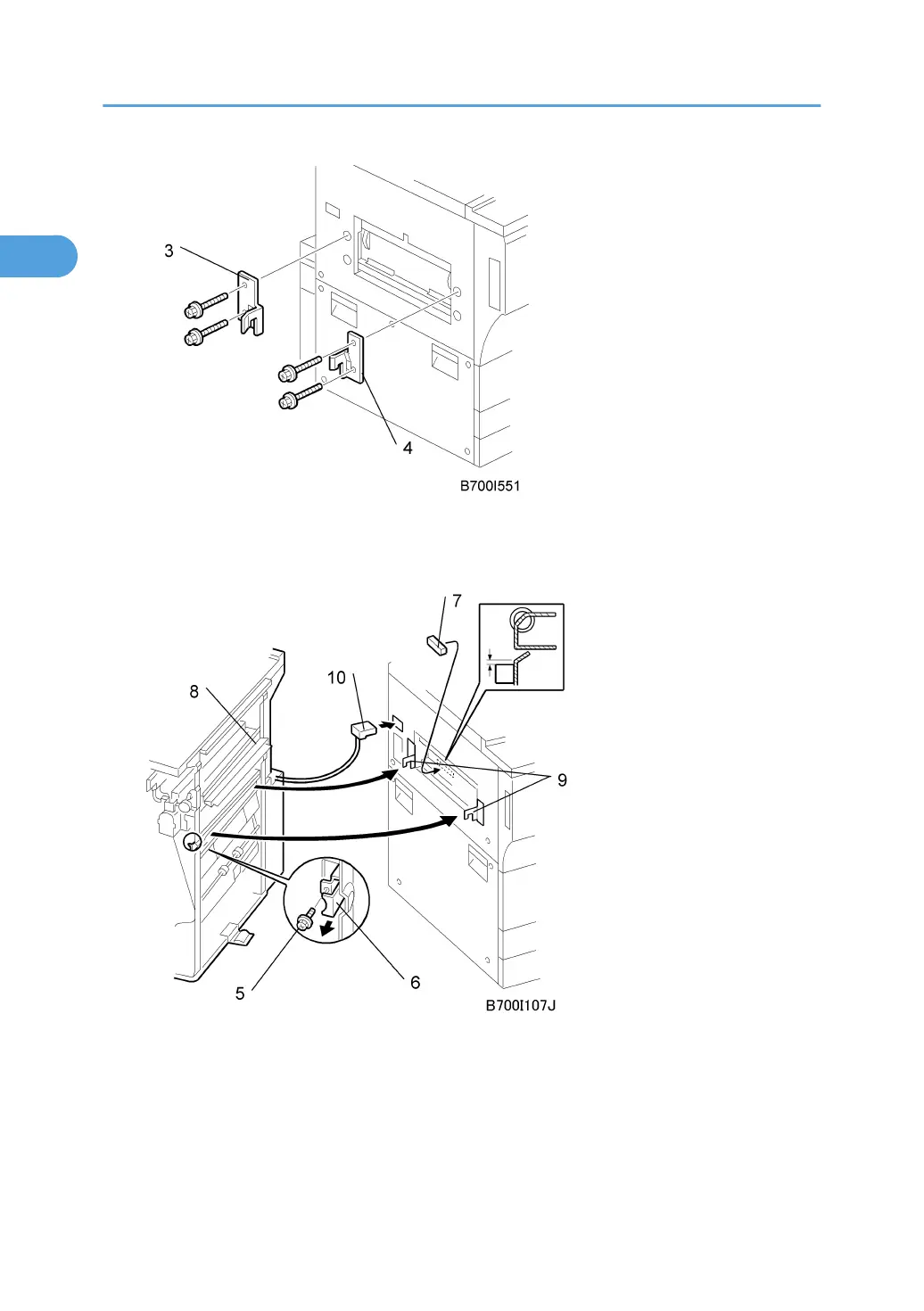 3

4

B700I551

7

10

8

9

5

6

B700I107J