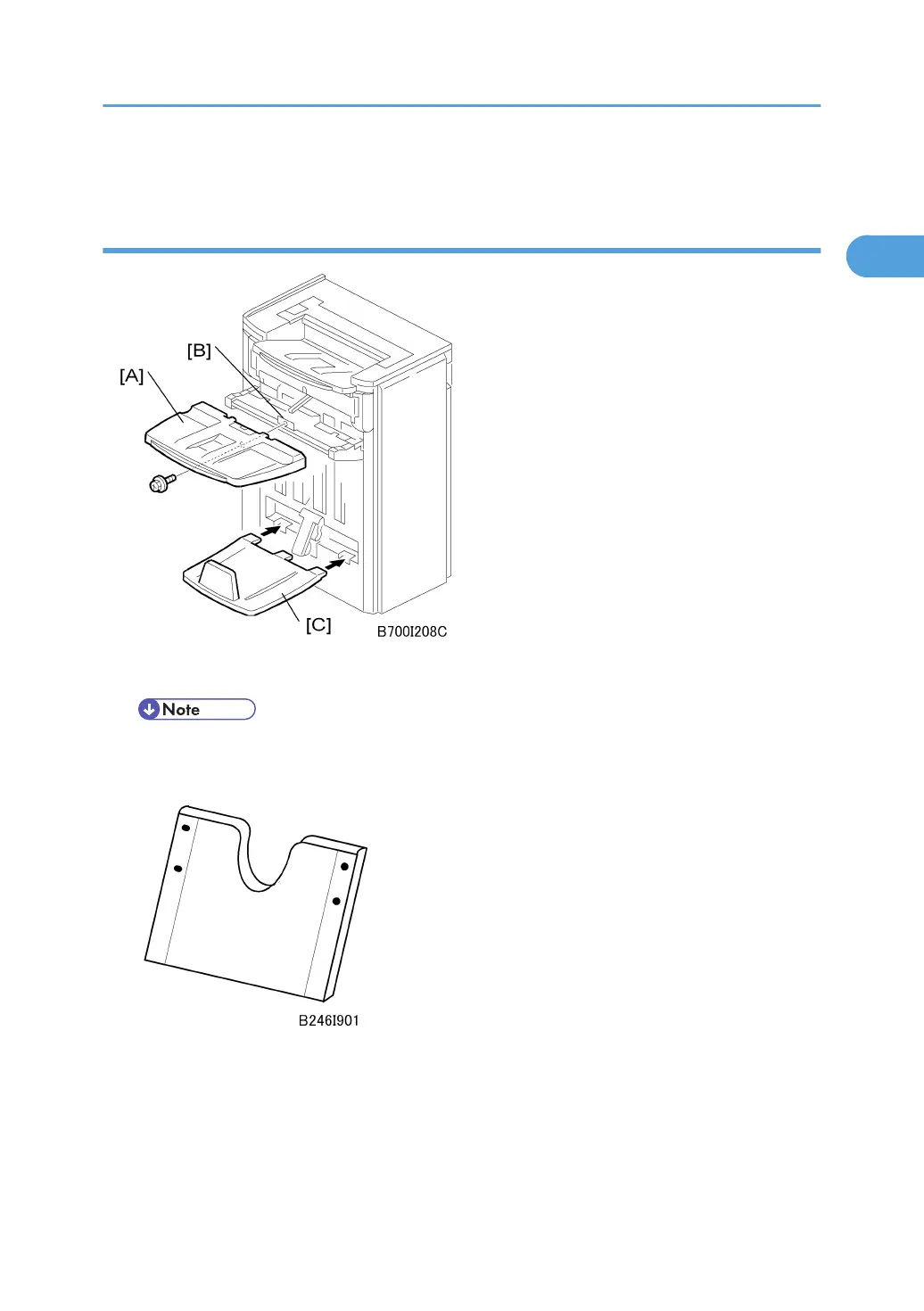 [B]
[A]
[C]
B700I208C

Note

B246I901