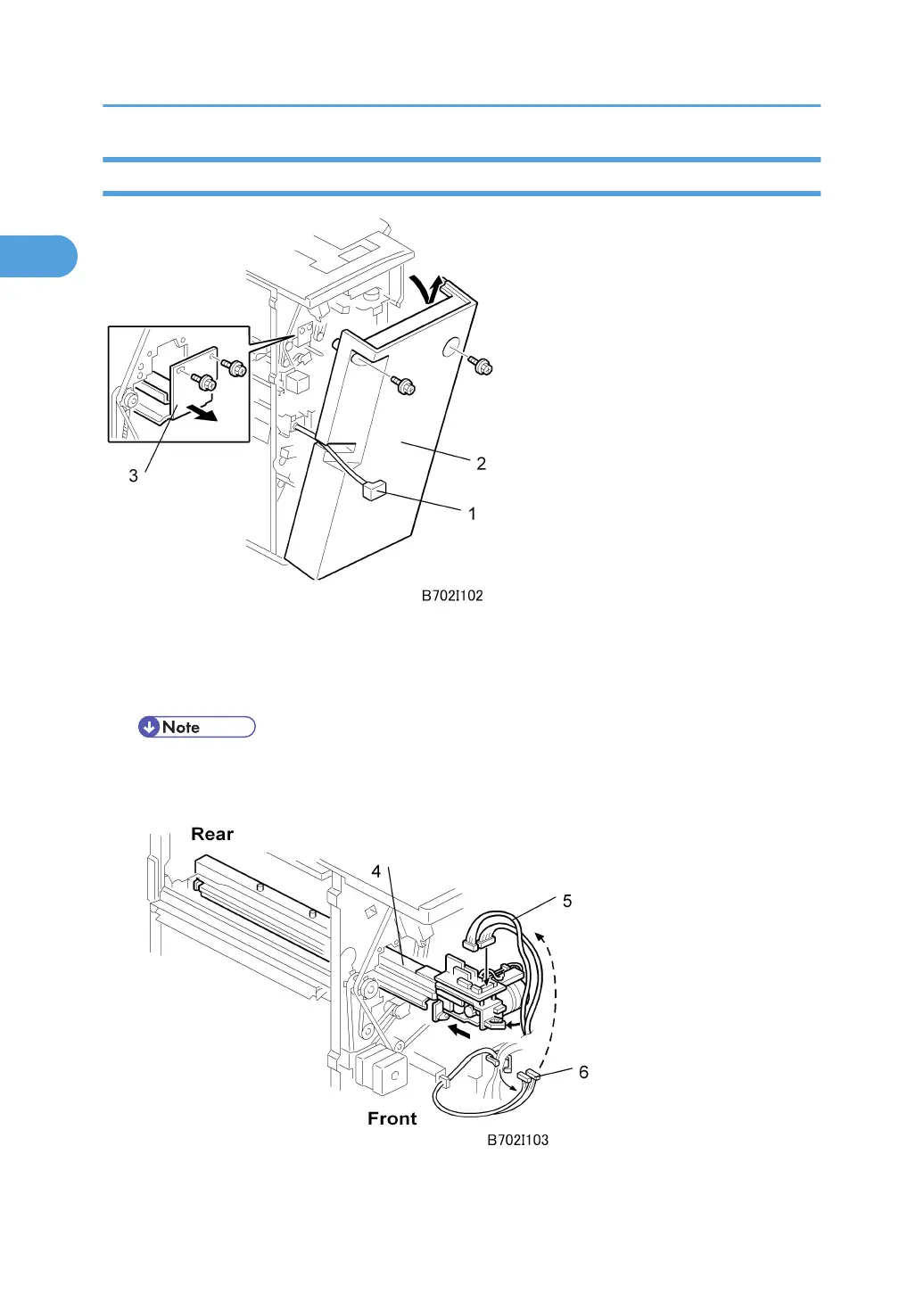 3

2

1

B702I102

Note

Rear

4

5

6

Front

B702I103