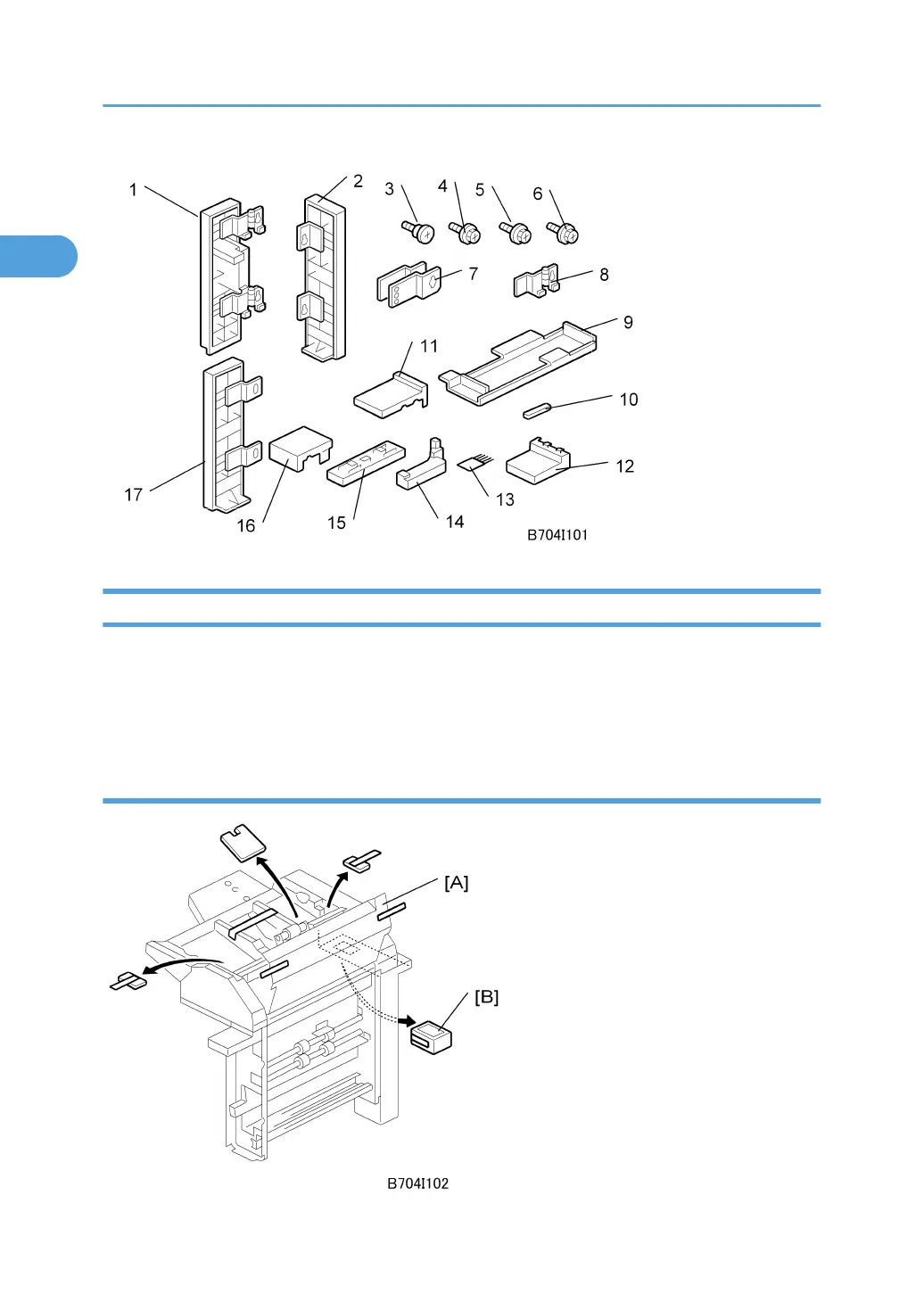 1
2
3
4
5
6
7
8
9
10
11
12
13
14
15
16
17
B704I101

[A]
[B]
B704I102