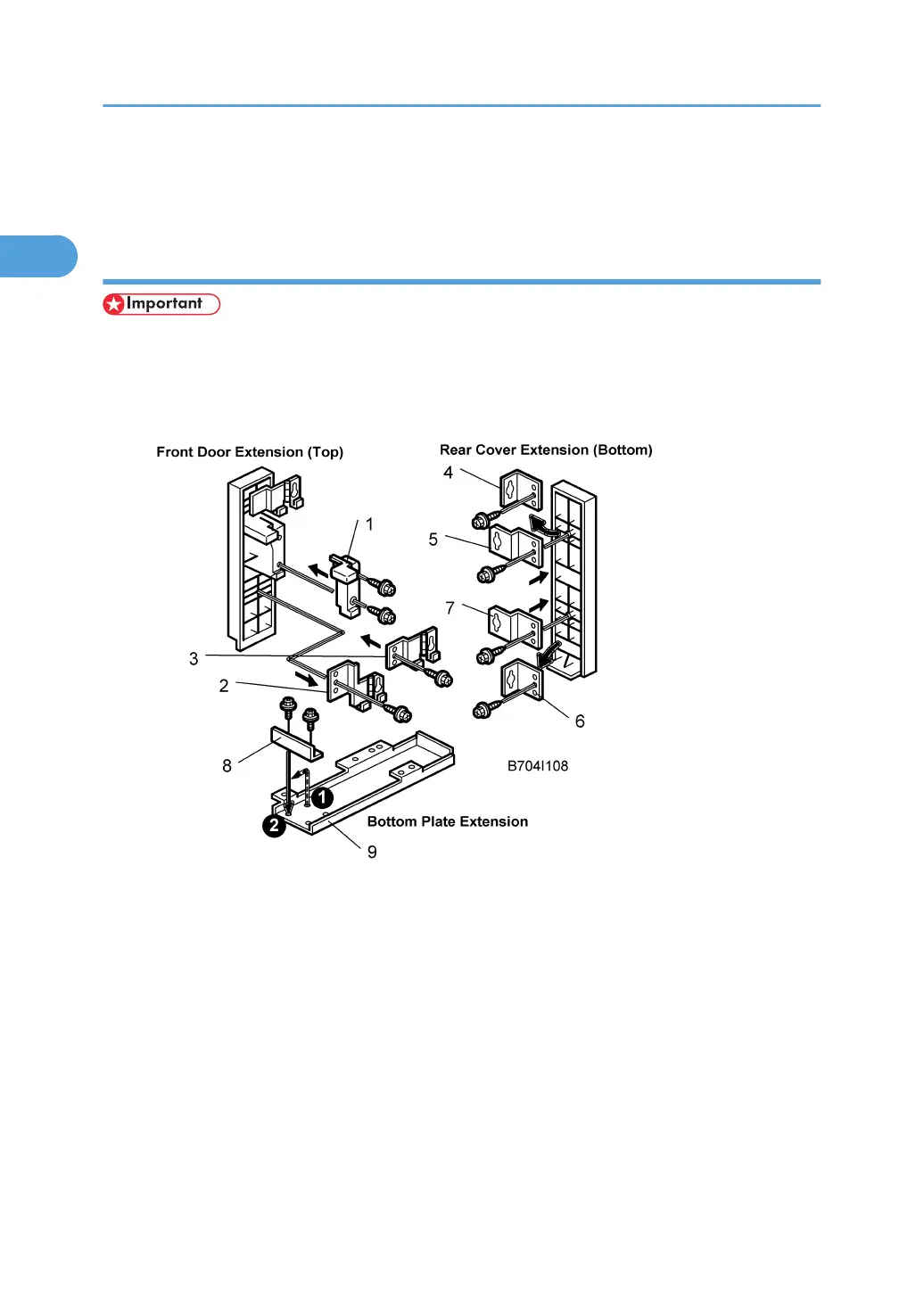 Important

Front Door Extension (Top)

Rear Cover Extension (Bottom)

4

1

5

7

3

2

6

8

B704I108

1

2

Bottom Plate Extension

9