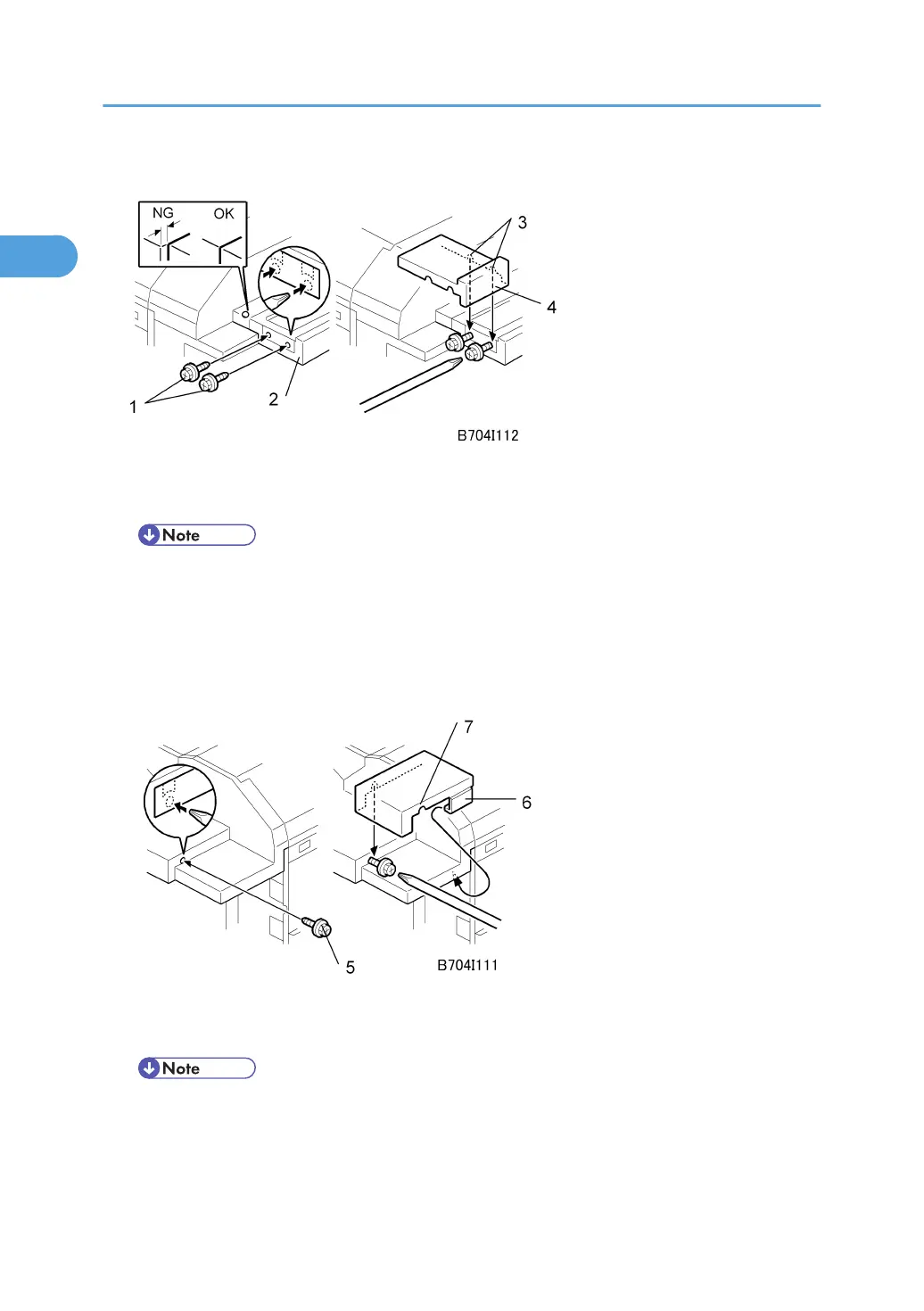 NG

OK

3

4

1

2

B704I112

Note

7

6

5

B704I111

Note