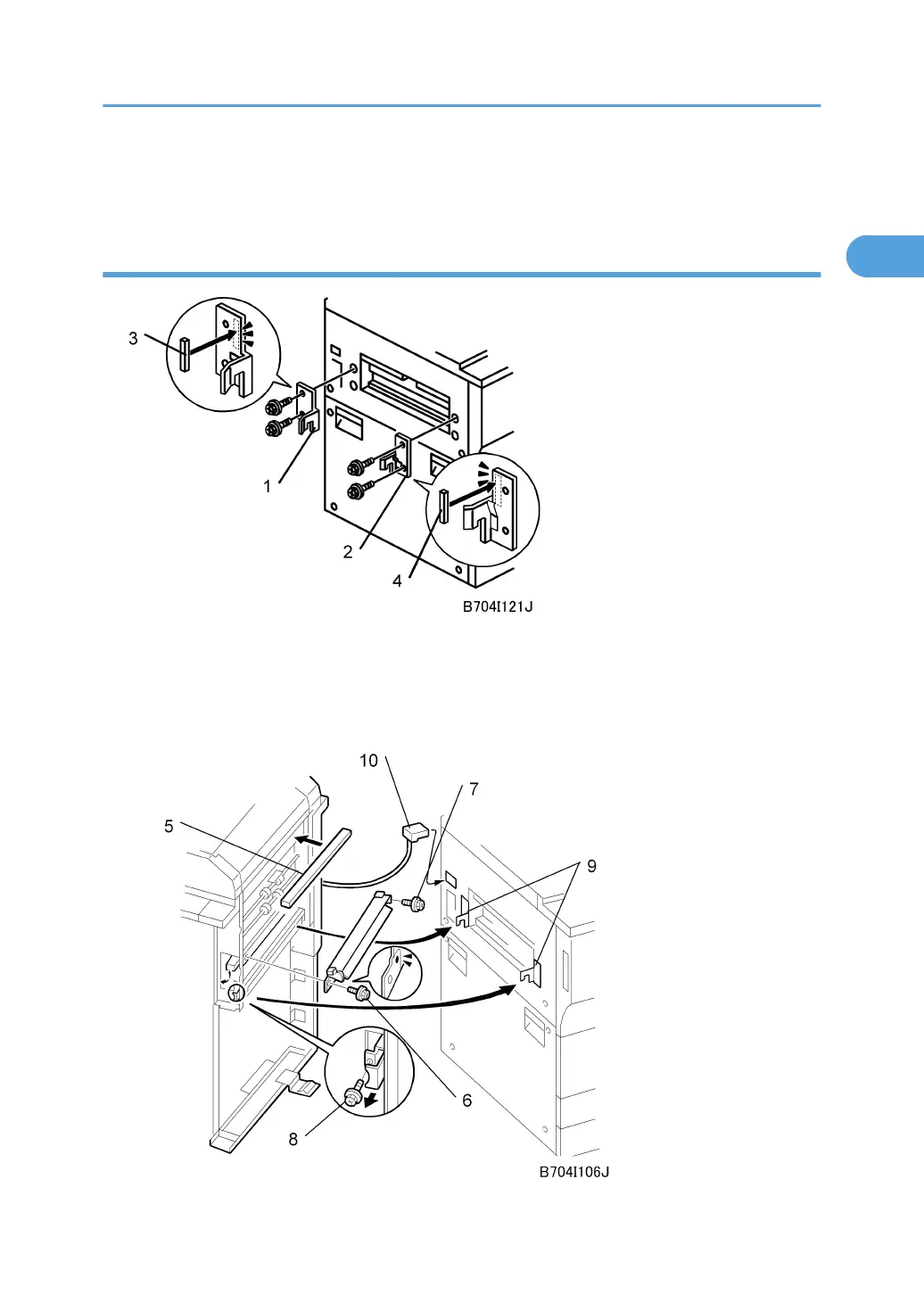 3

1

2

4

B704I121J

10

7

5

9

6

8

B704I106J