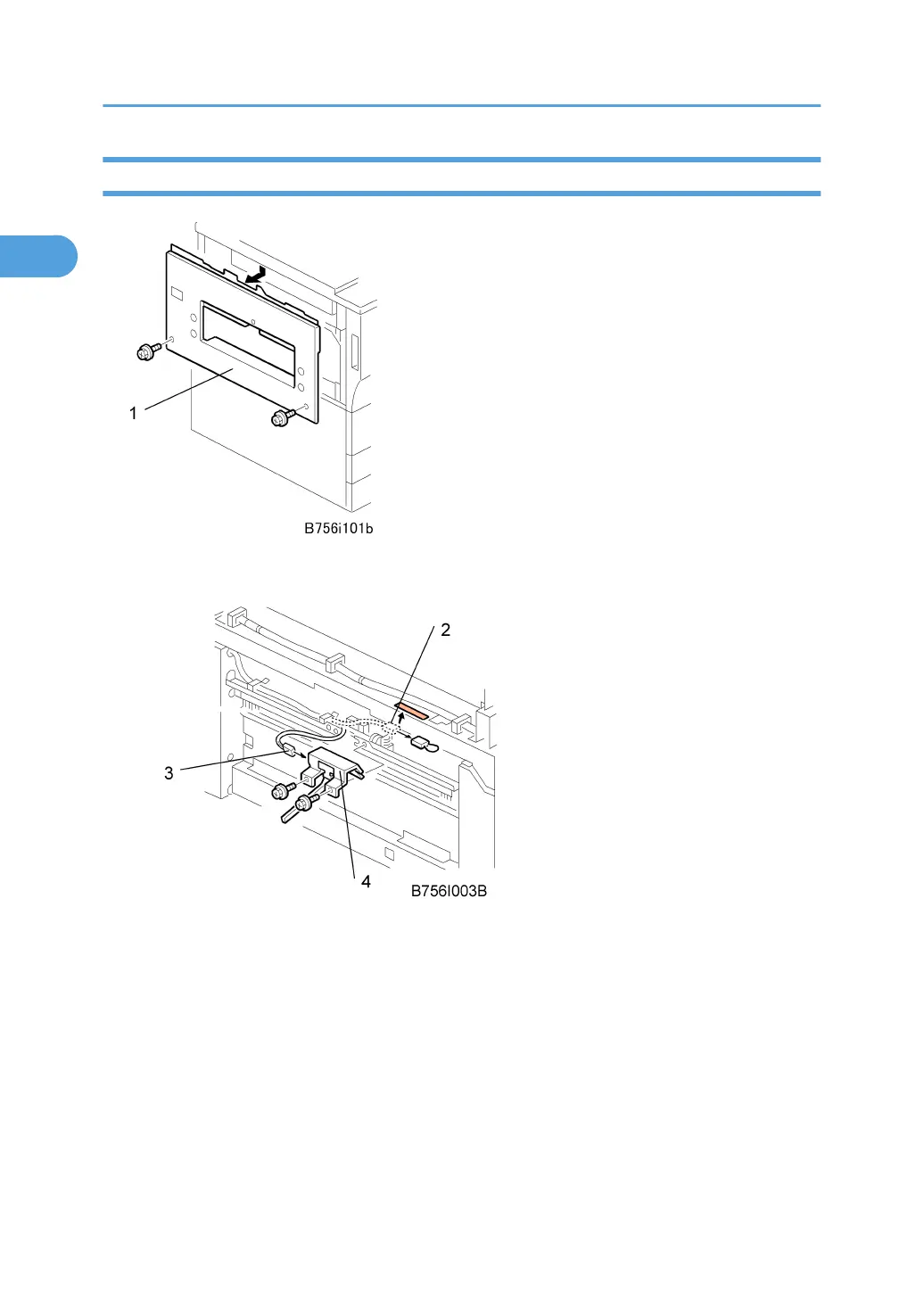 1

B756i101b

2

3

4

B756I003B