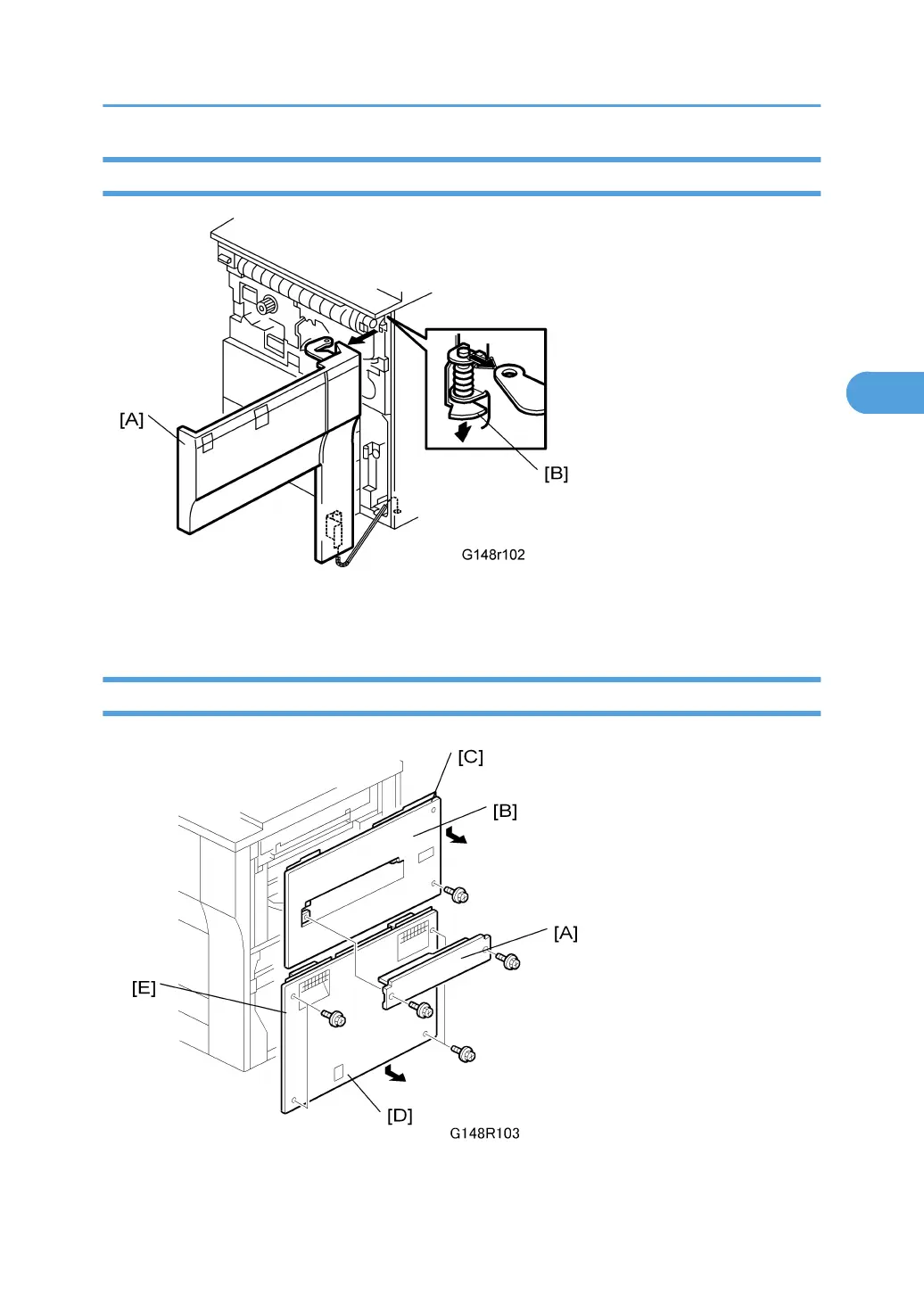 [A]

[B]

G148r102

[C]

[B]

[A]

[E]

[D]

G148R103