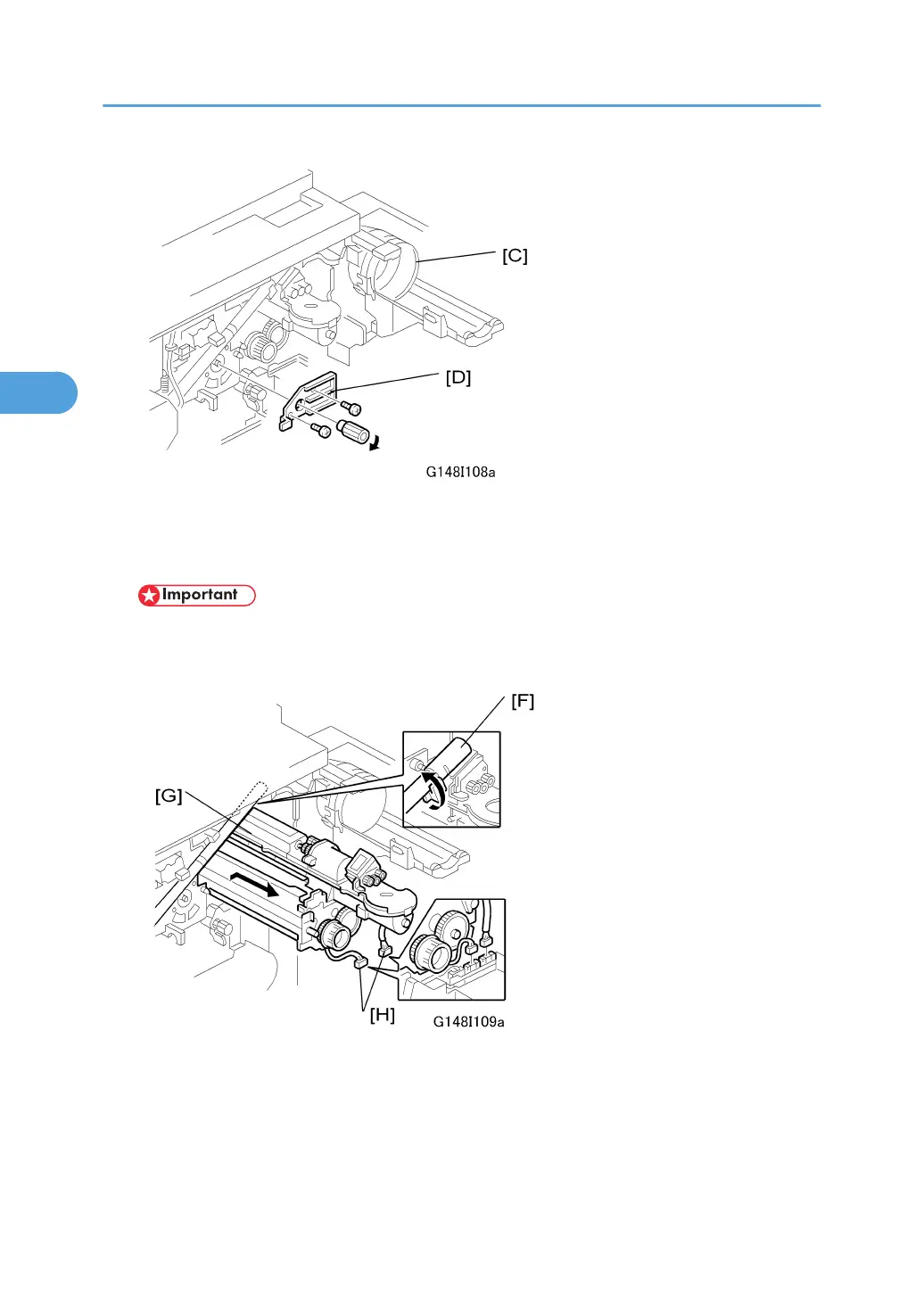 [C]

[D]

G148I108a

Important

[F]

[G]

[H]

G148I109a