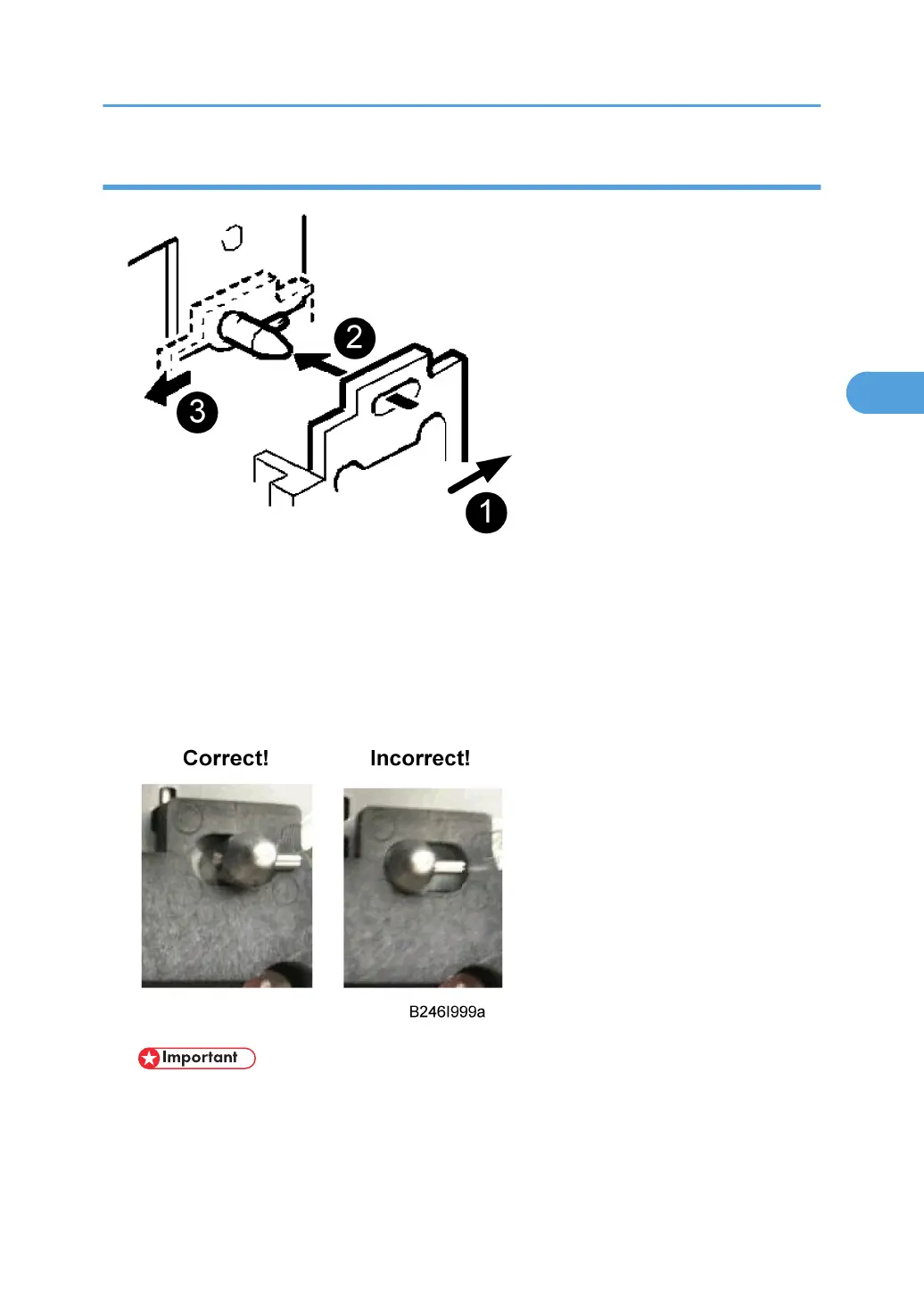 2

3

1

Correct!

Incorrect!

B246I999a

Important