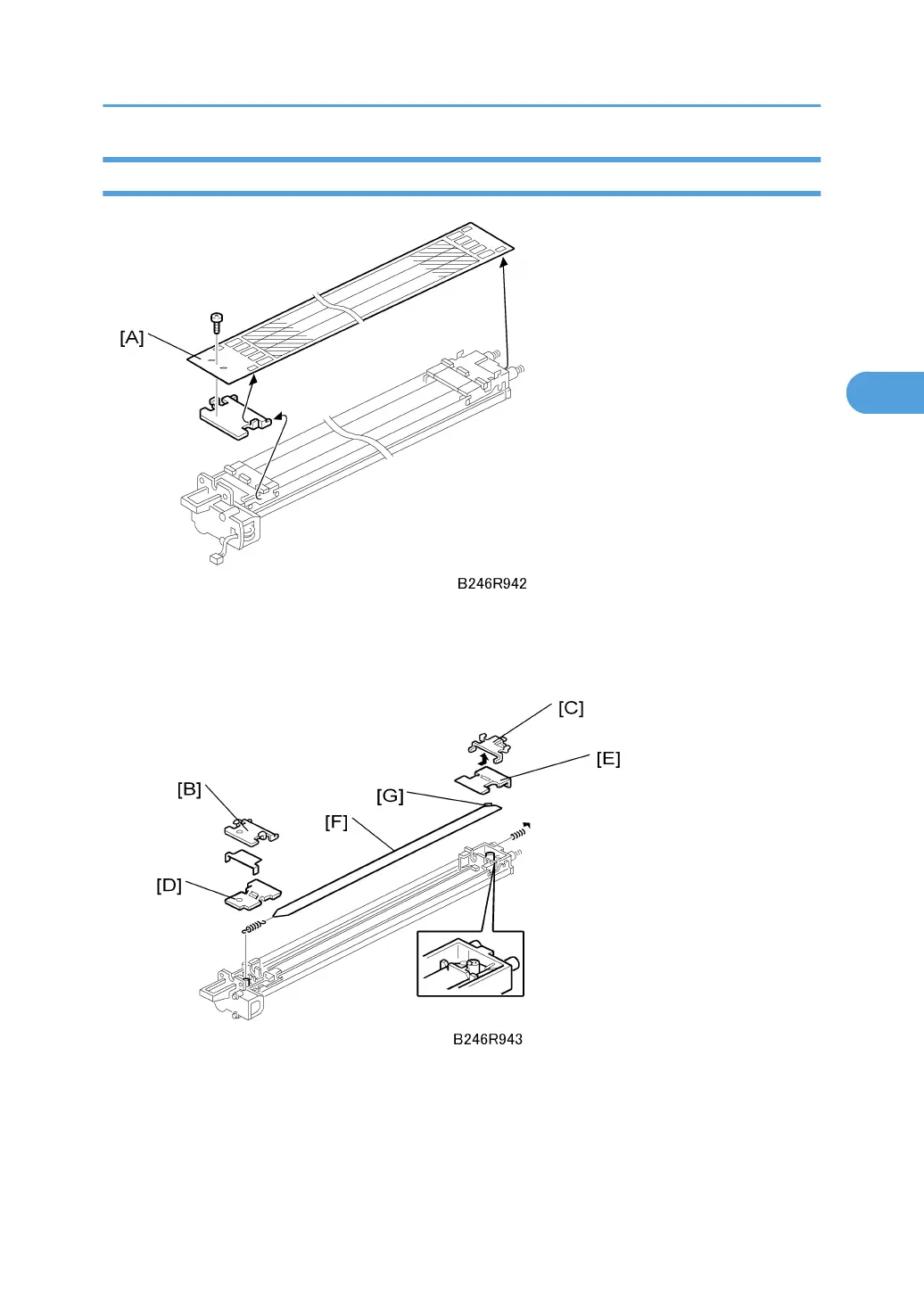 [A]

B246R942

[C]

[E]

[B]

[G]

[F]

[D]

B246R943