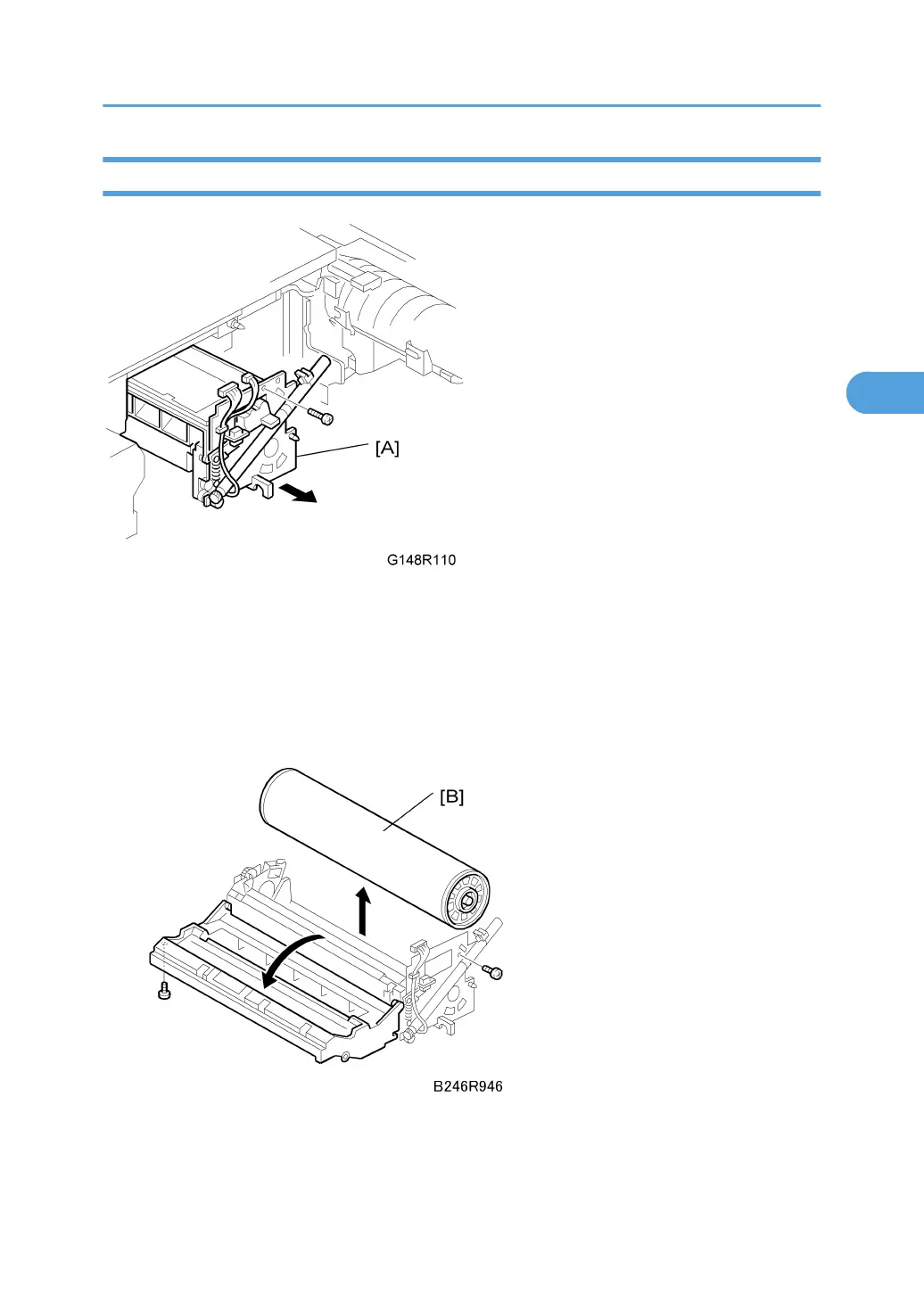 [A]

G148R110

[B]

B246R946