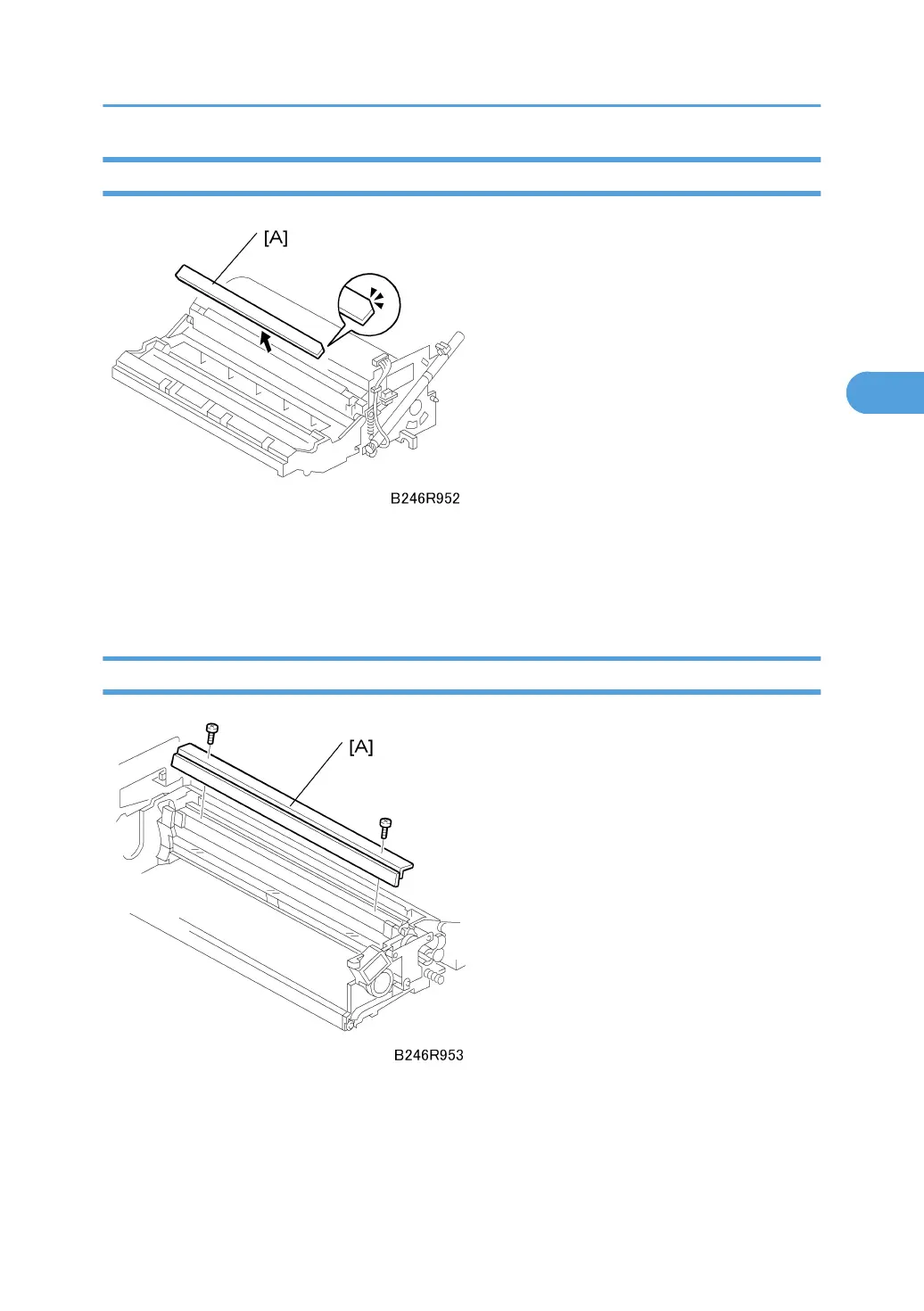 [A]

B246R952

[A]

B246R953