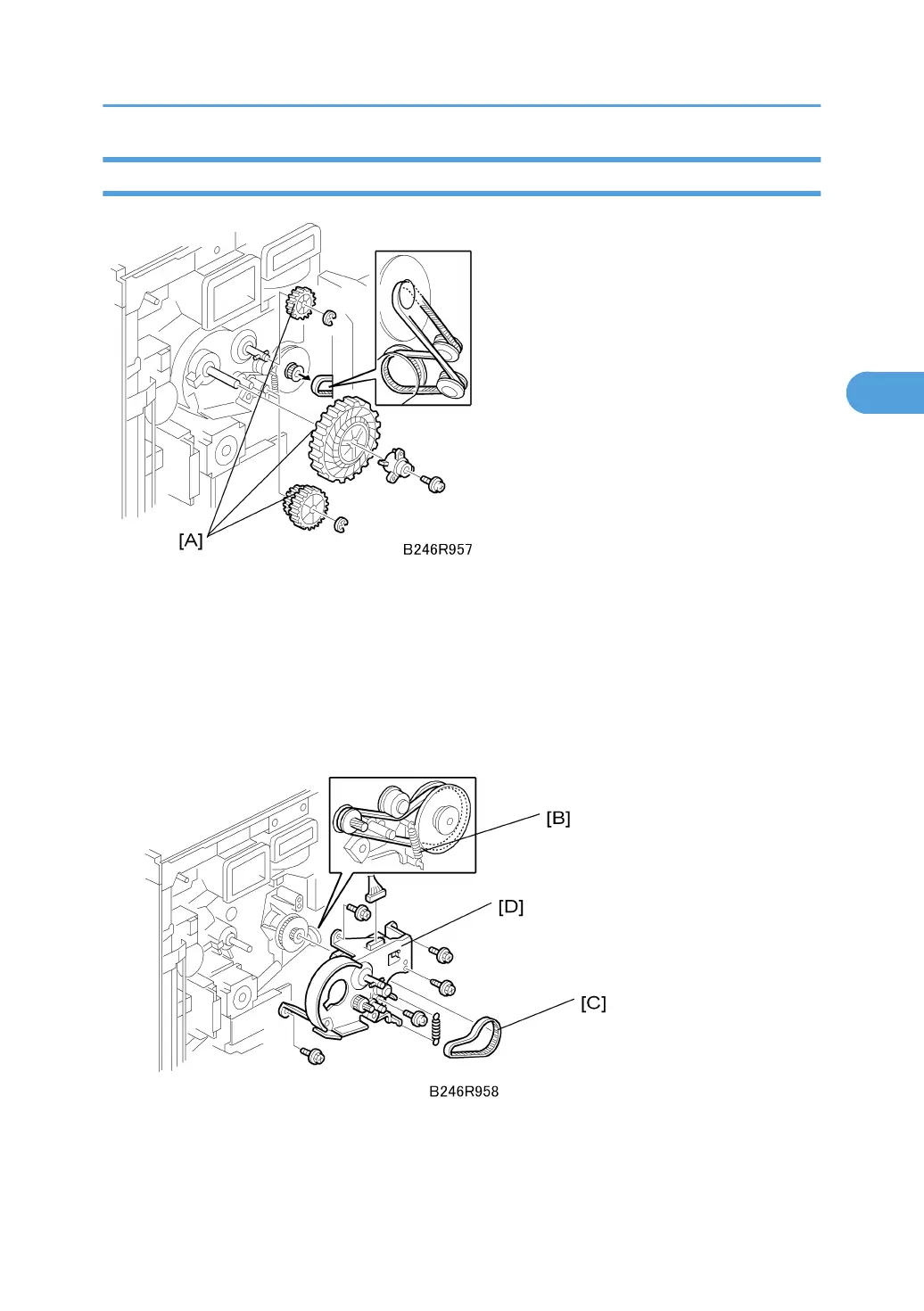 [A]

B246R957

[B]

[D]

[C]

B246R958