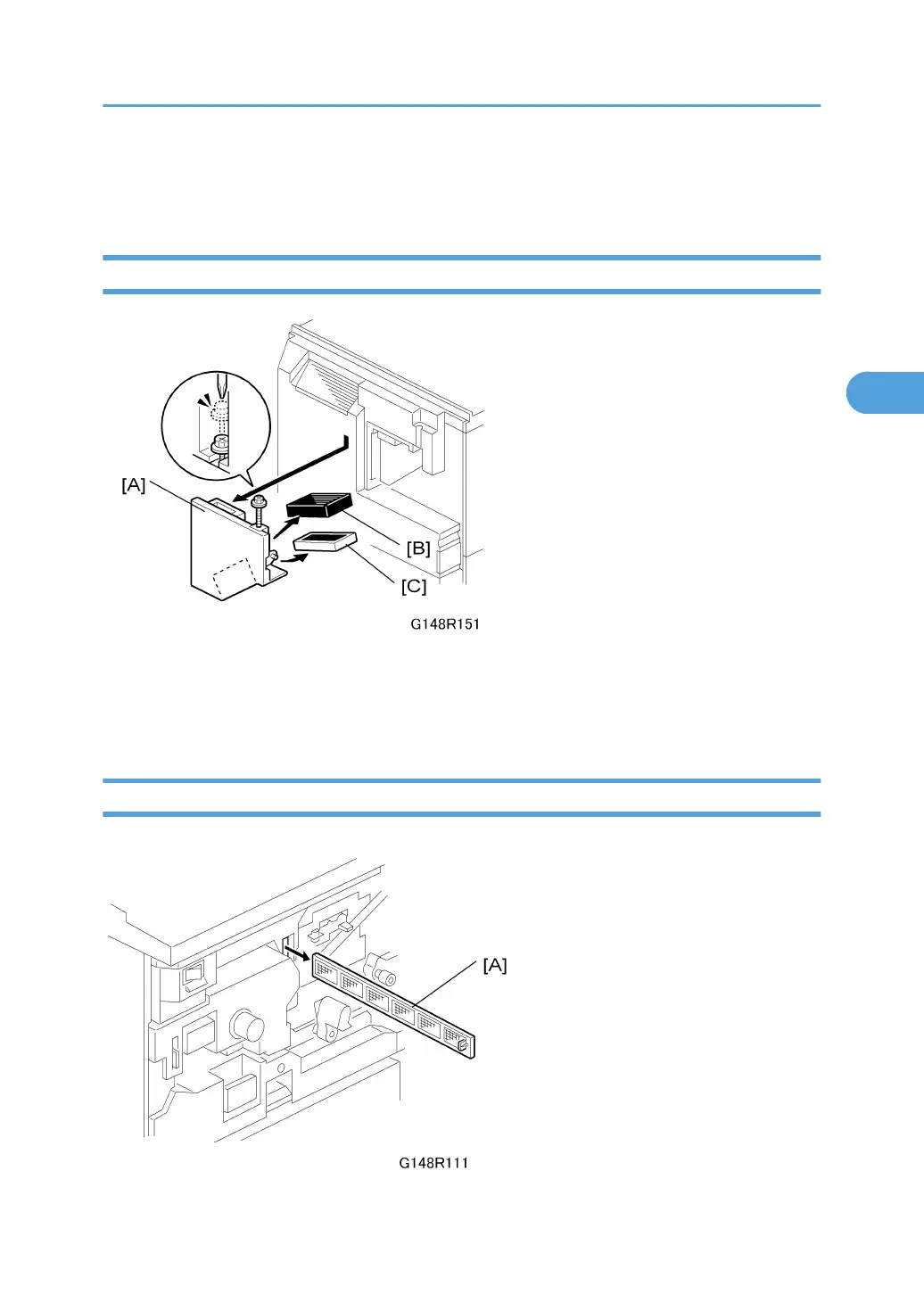 [A]

[B]

[C]

G148R151

[A]

G148R111