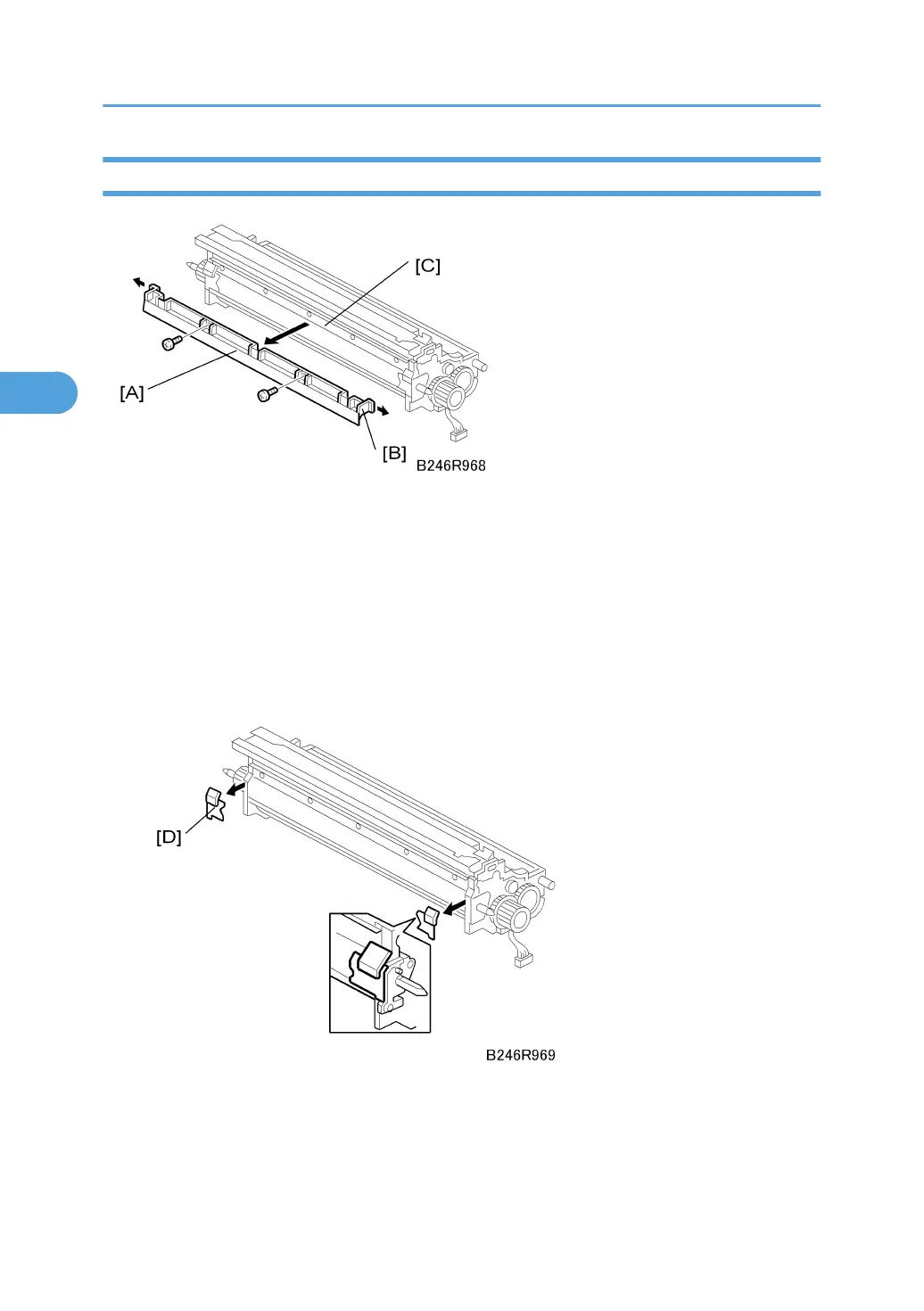 [C]

[A]

[B]

B246R968

[D]

B246R969