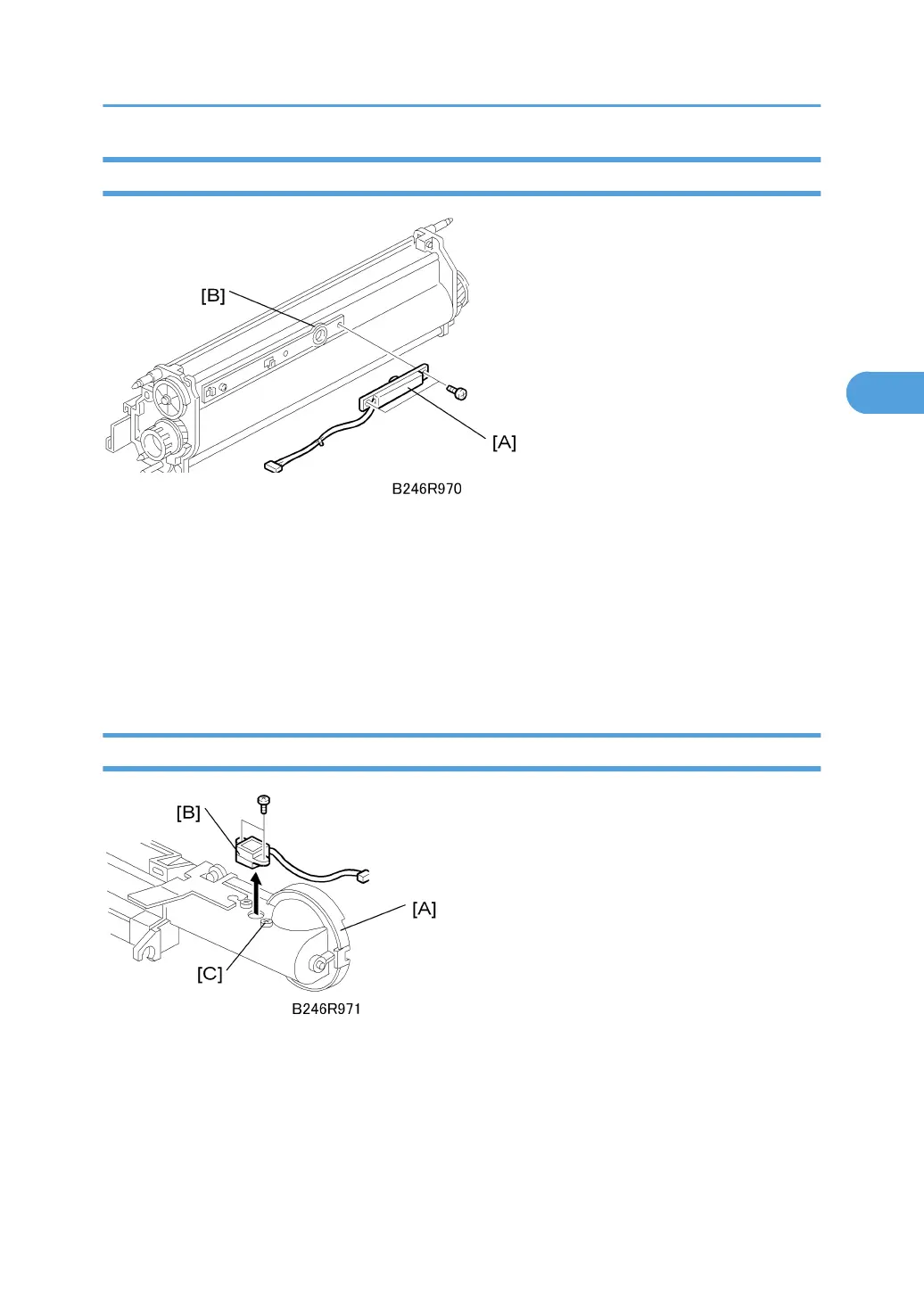 [B]

[A]

B246R970

[B]

[A]

[C]

B246R971