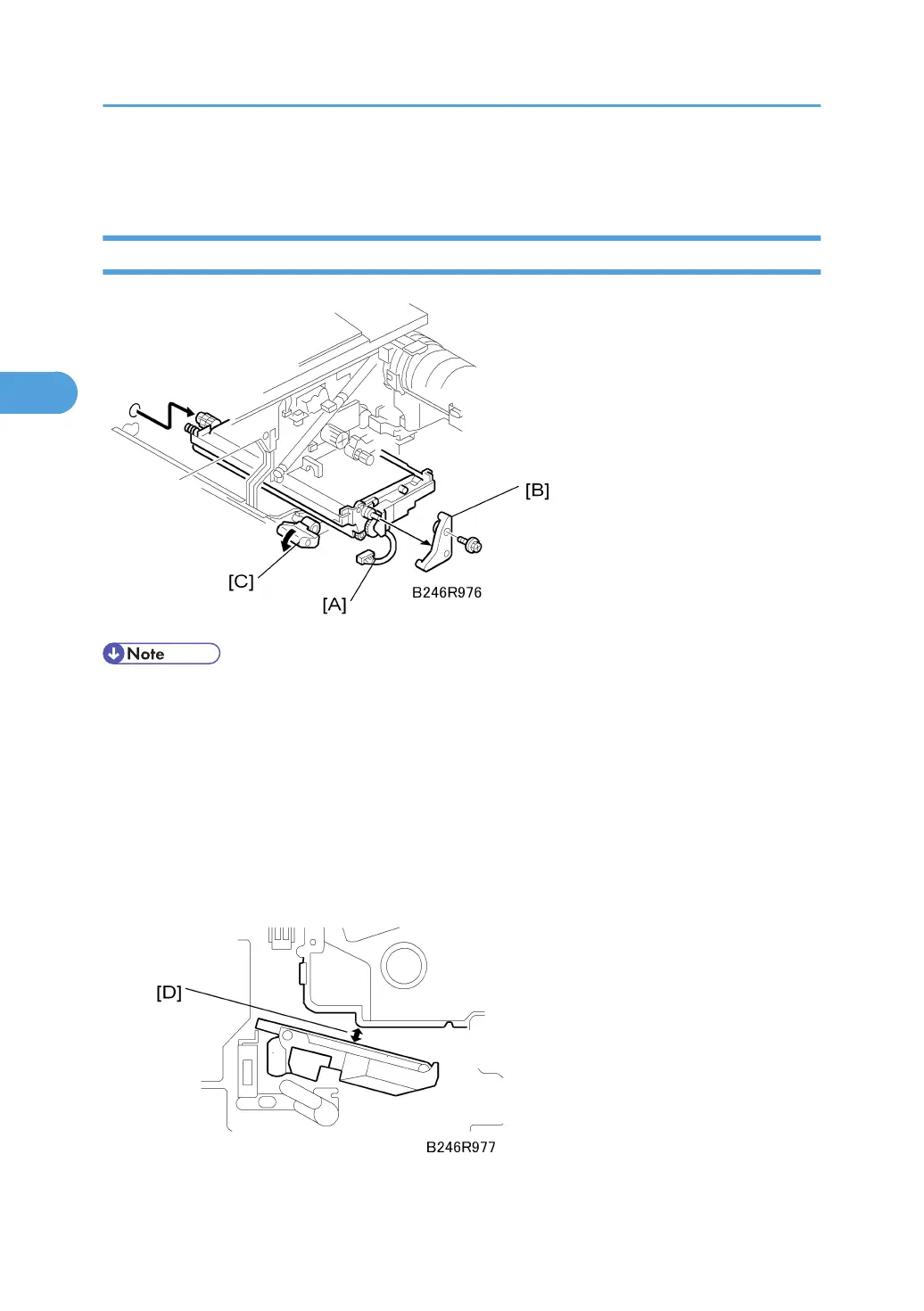 [B]

[C]

[A]

B246R976

Note

[D]

B246R977