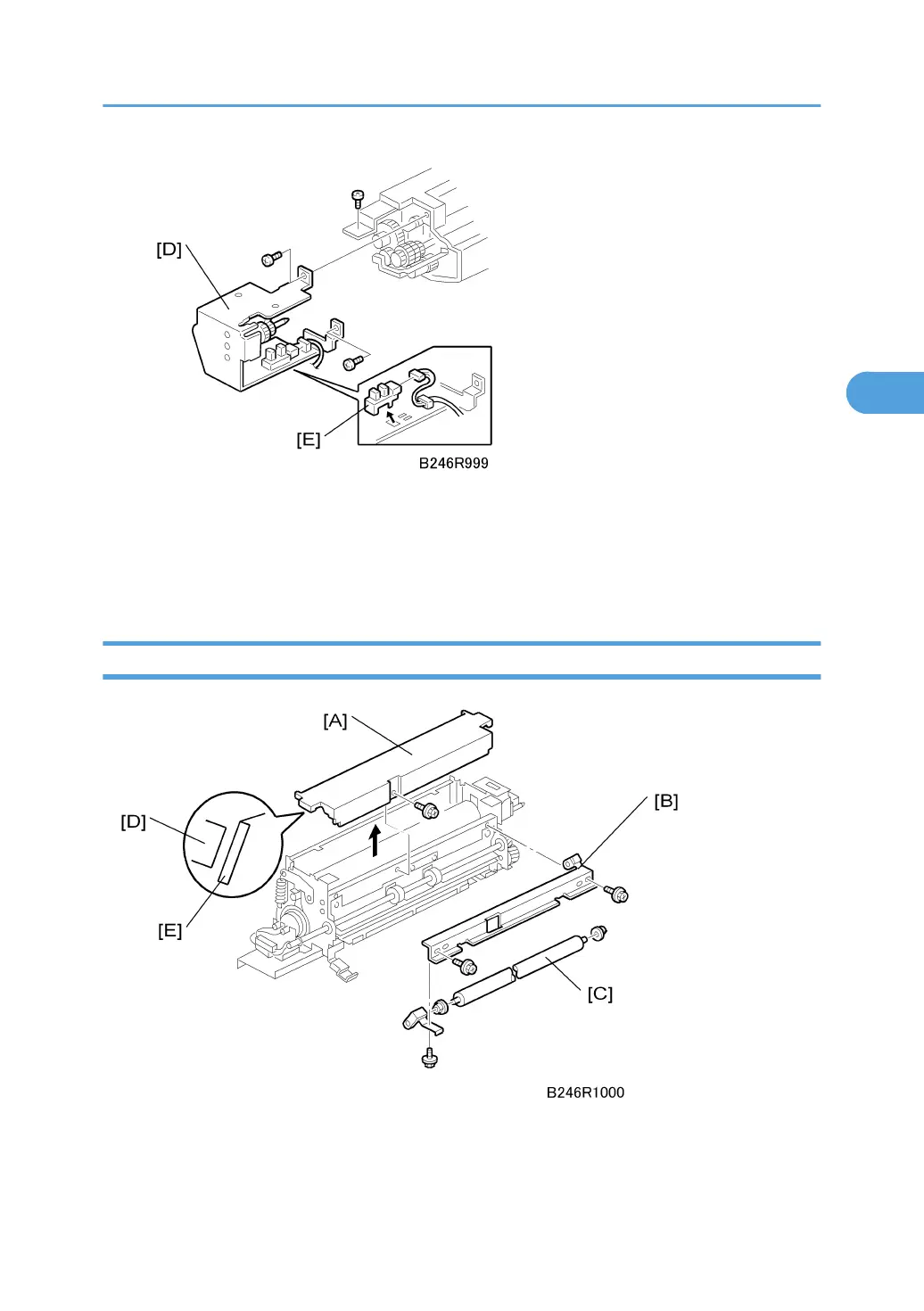 [D]

[E]

B246R999

[A]

[B]

[D]

[E]

[C]

B246R1000