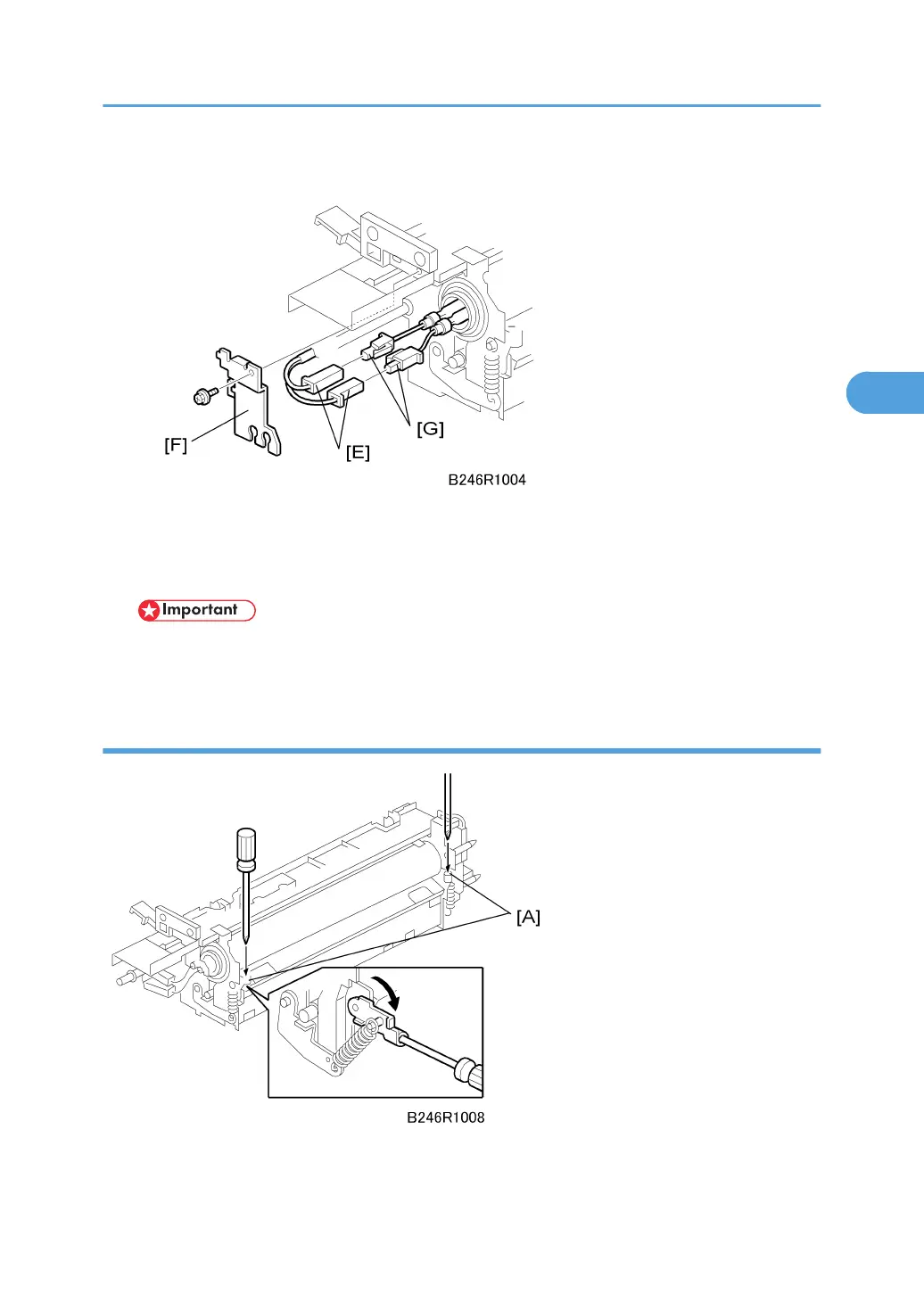 [F]

[E]

[G]

B246R1004

Important

[A]

B246R1008