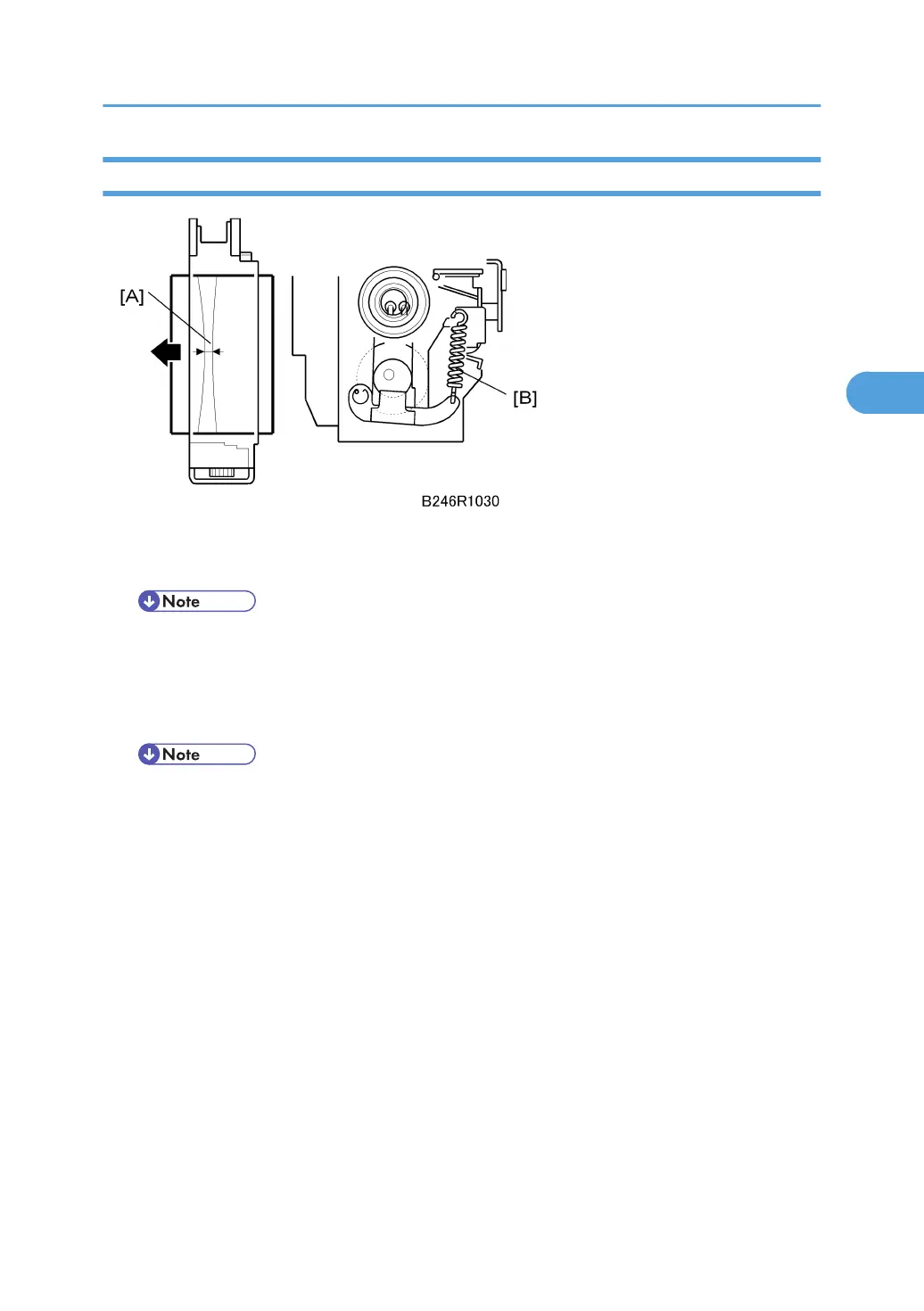 [A]

[B]

B246R1030

Note

Note