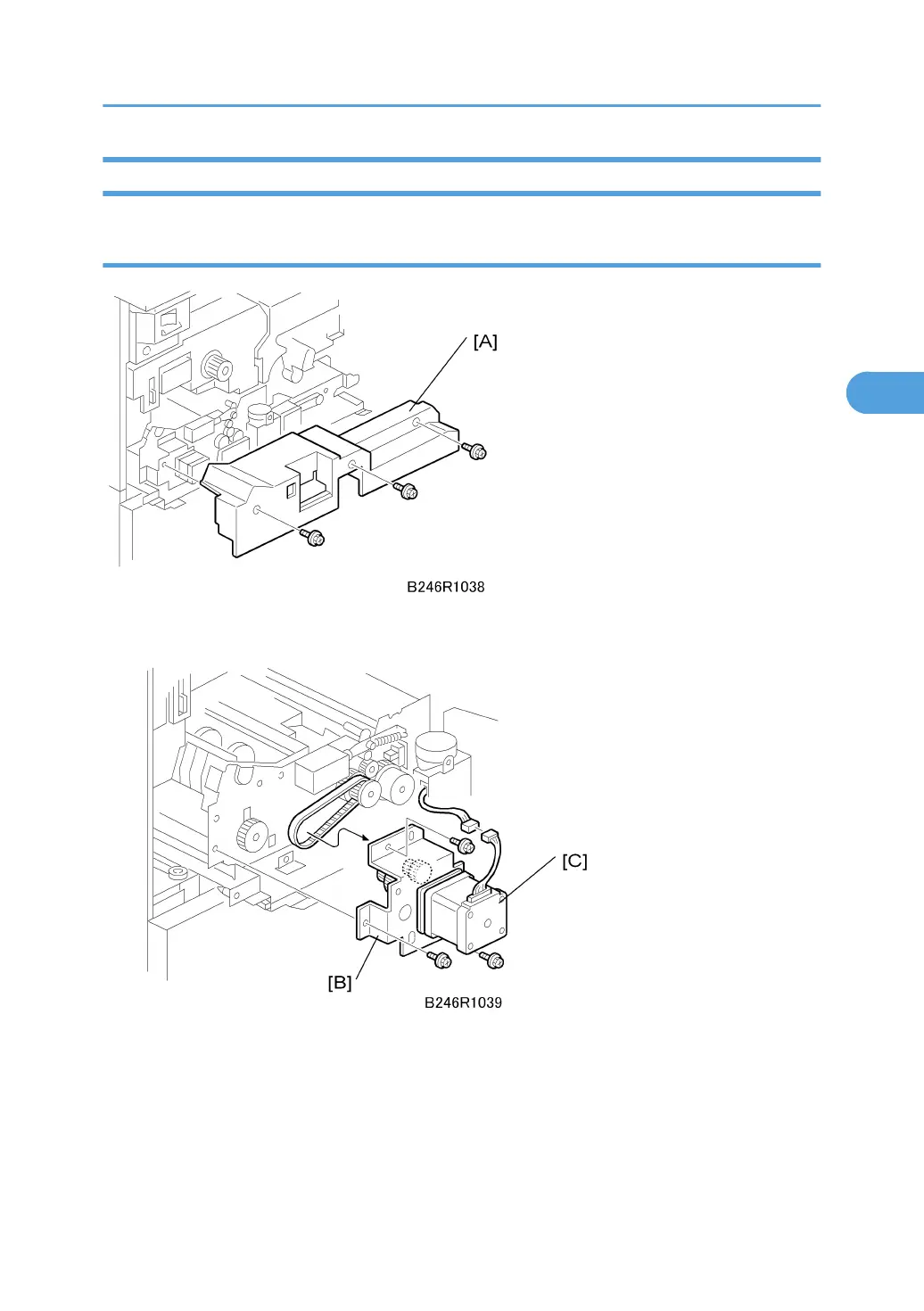 [A]

B246R1038

[C]

[B]

B246R1039