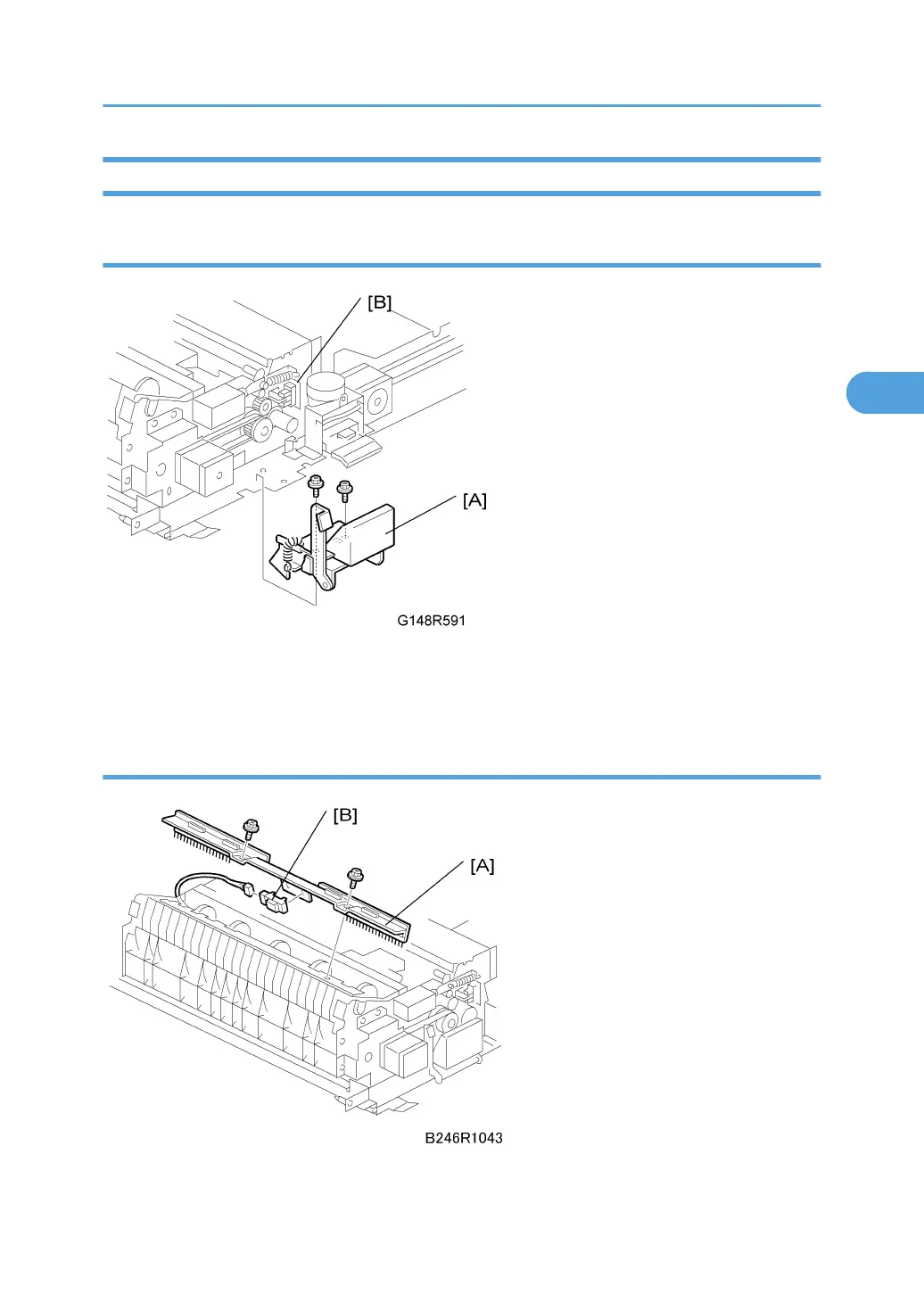 [B]

[A]

G148R591

[B]

[A]

B246R1043