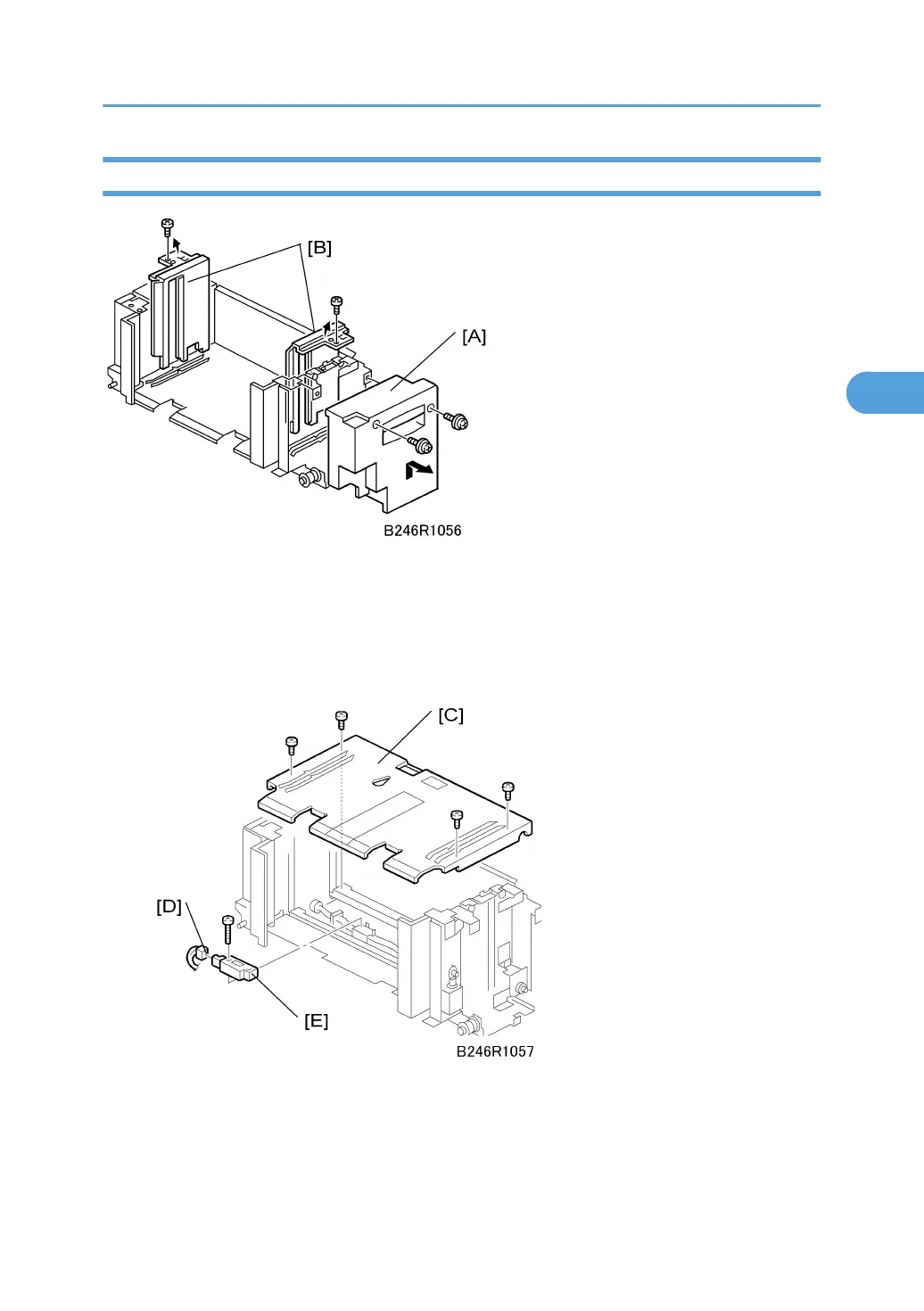 [B]

[A]

B246R1056

[C]

[D]

[E]

B246R1057