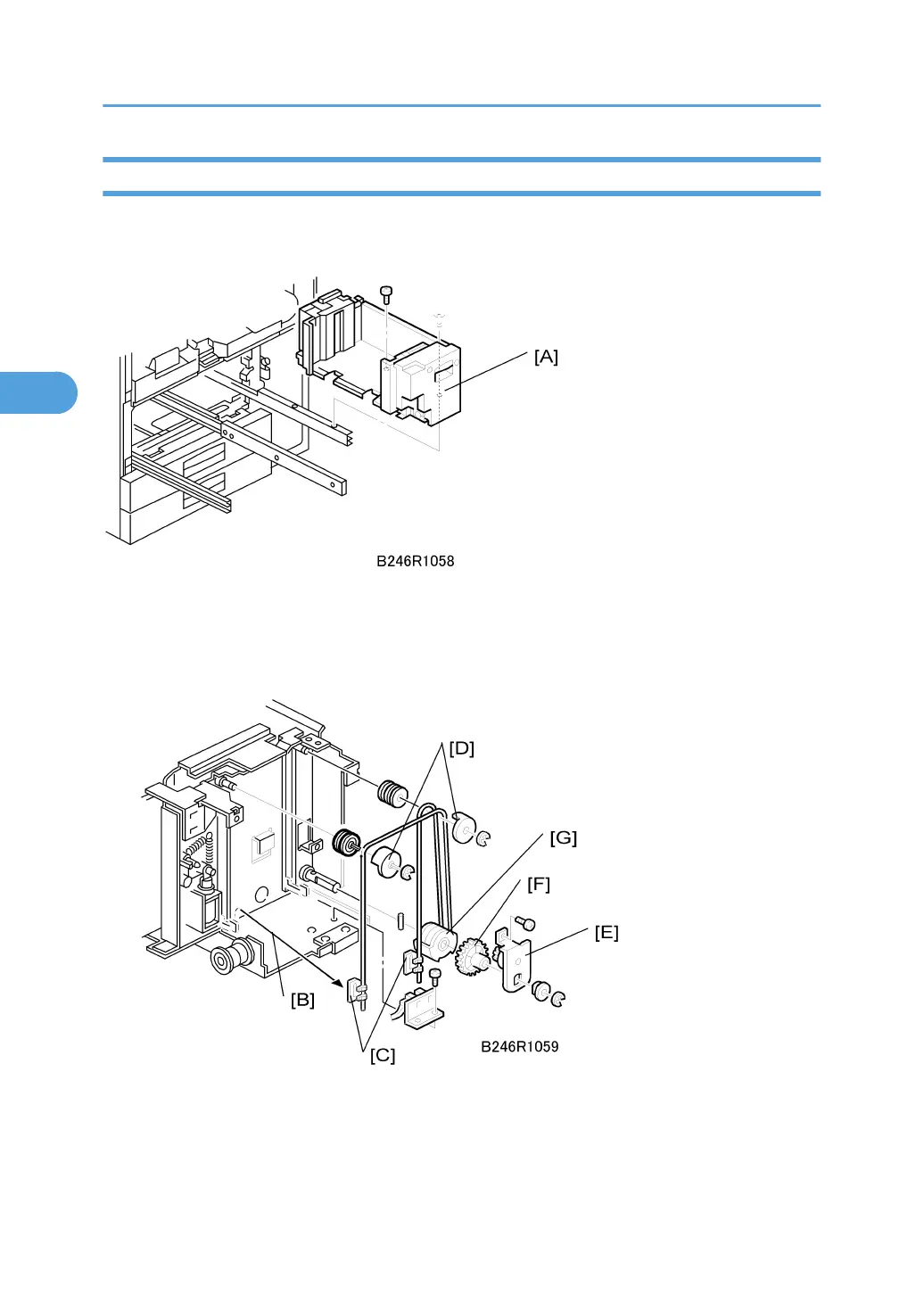 [A]

B246R1058

[D]

[G]

[F]

[E]

[B]

[C]

B246R1059