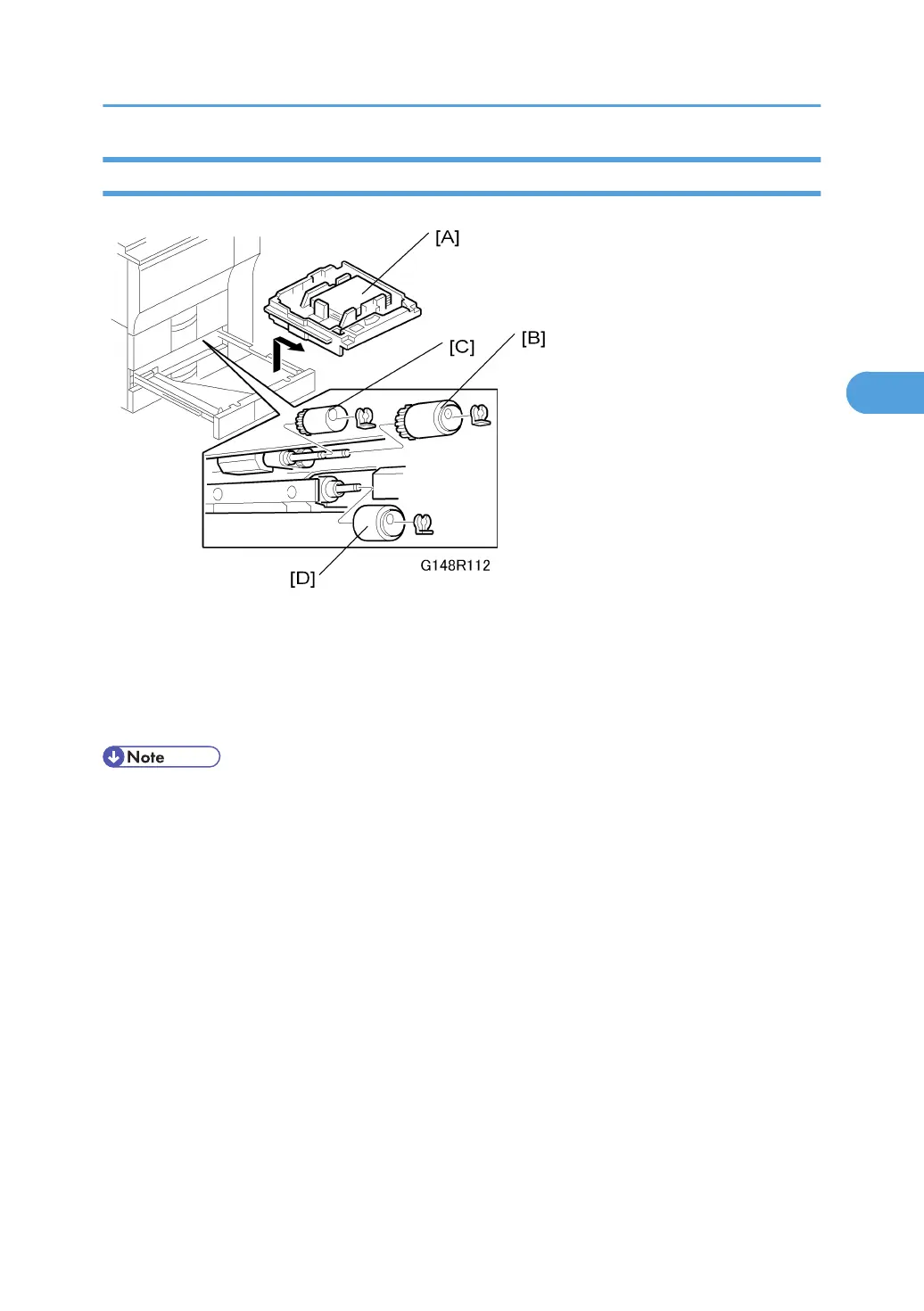 [A]

[C]

[B]

[D]

G148R112

Note