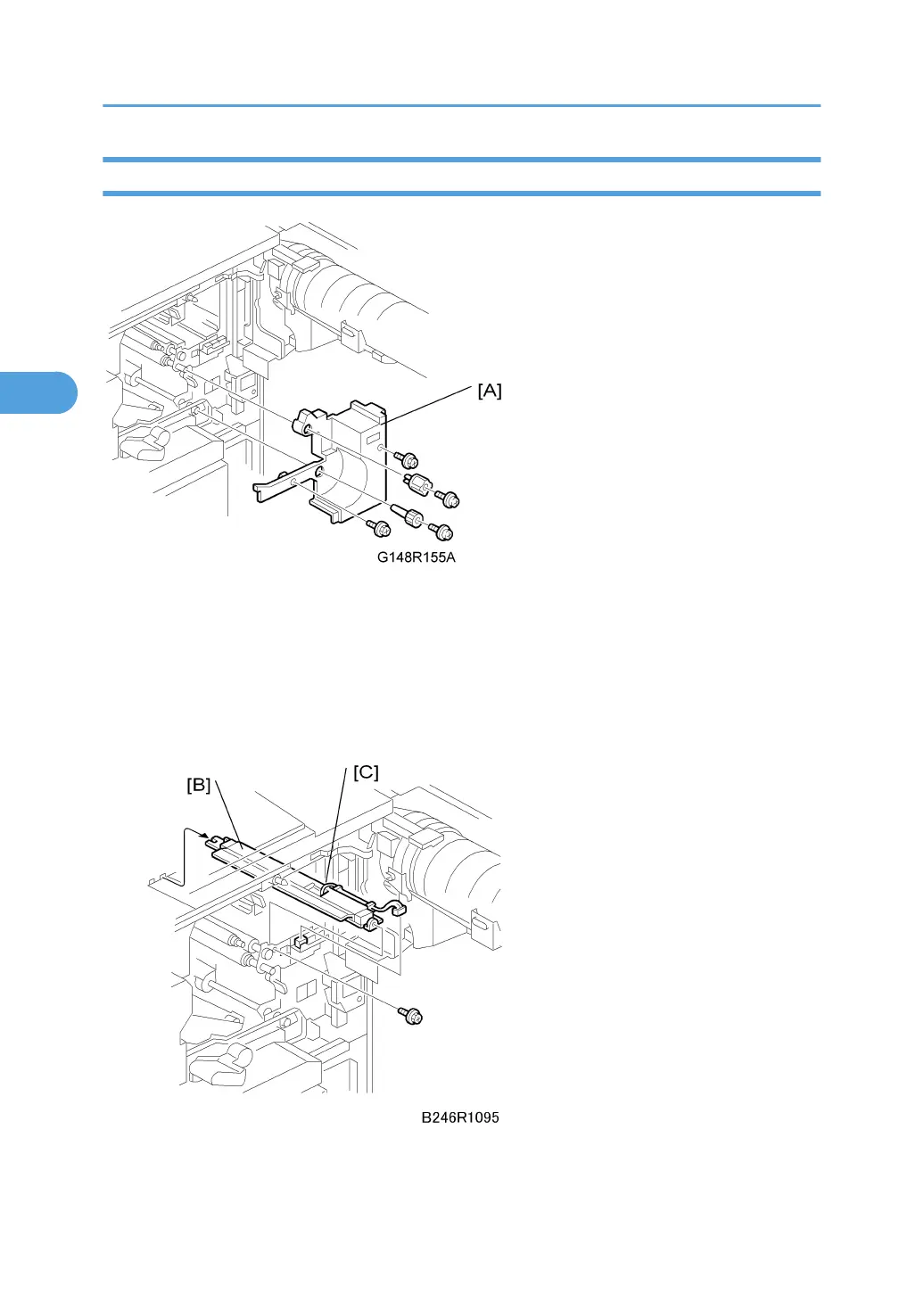 [A]

G148R155A

[B]

[C]

B246R1095