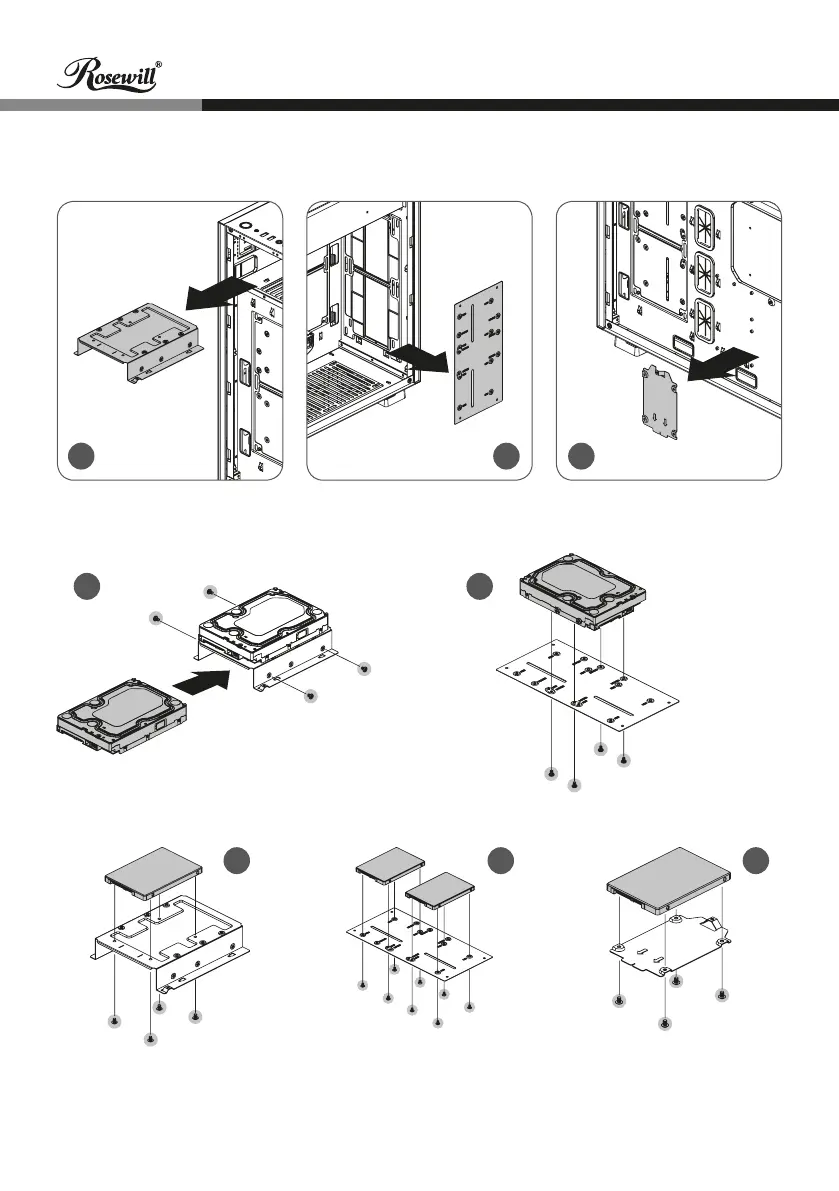 Rosewill®