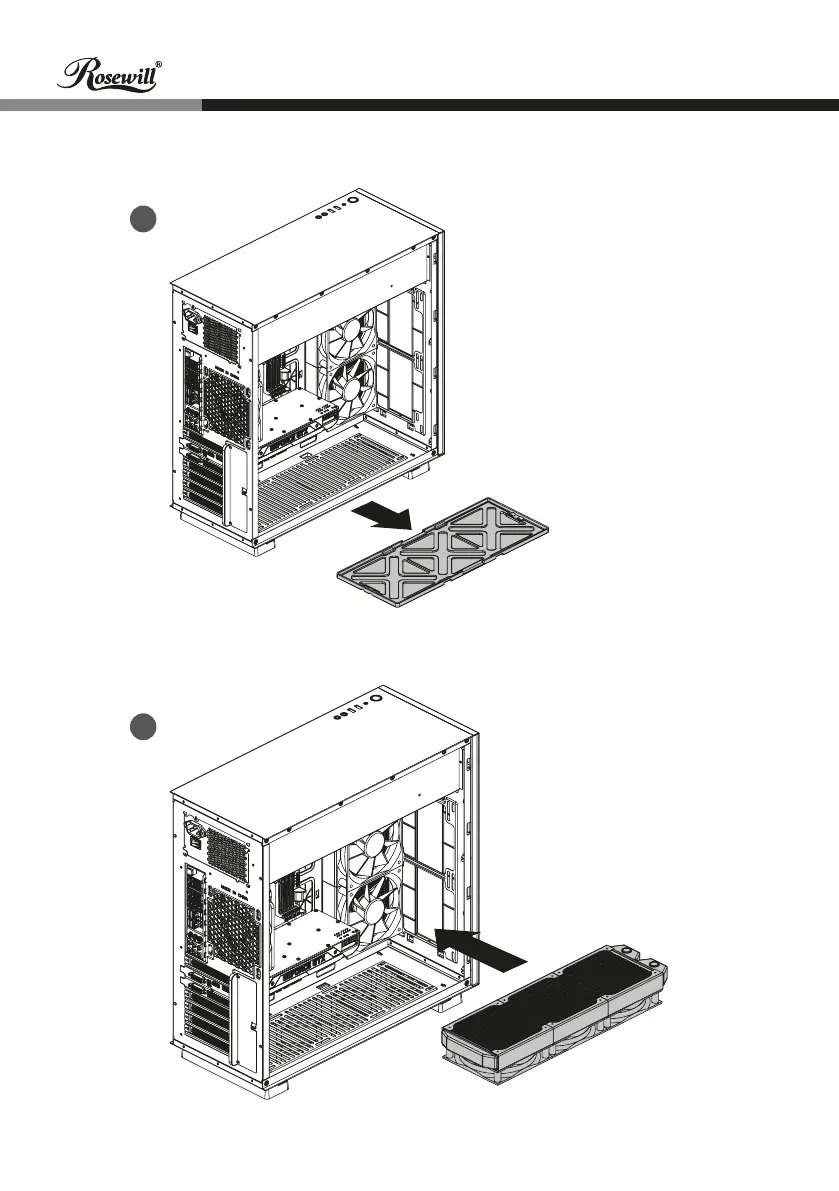 Rosewill®