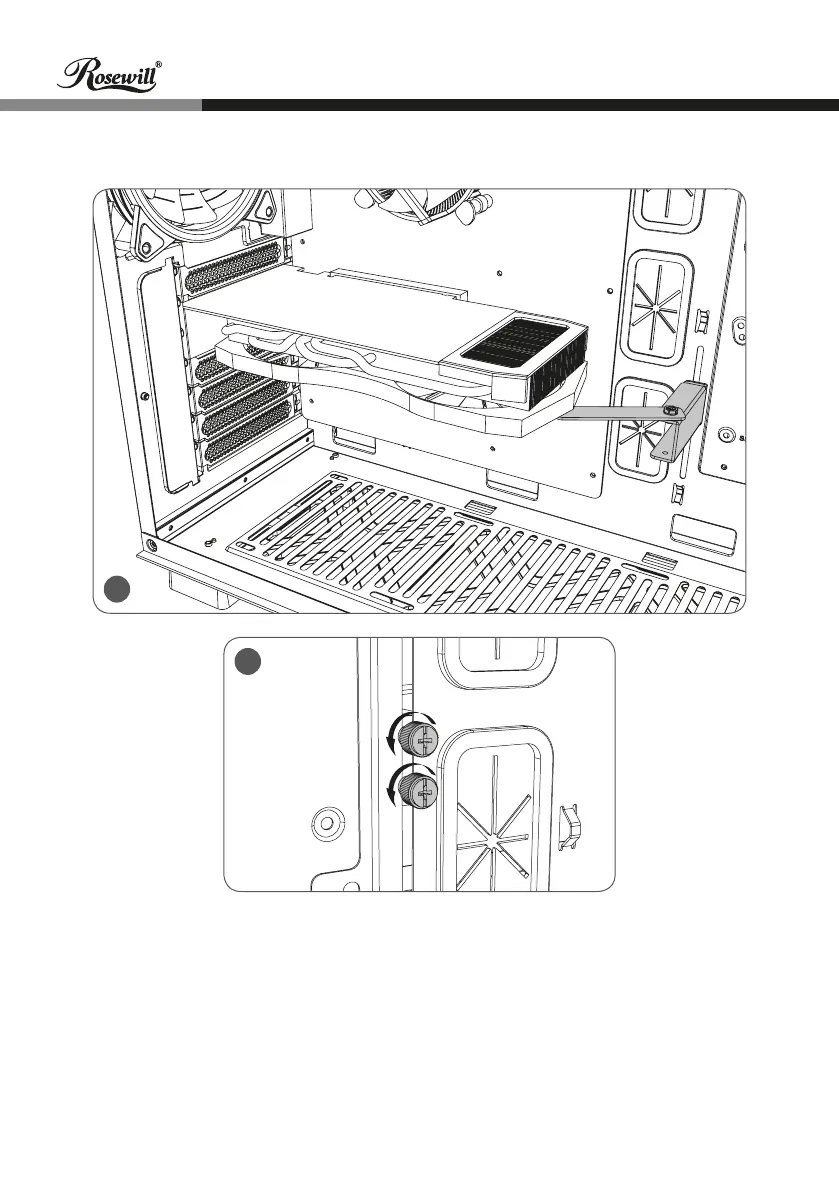 Rosewill®