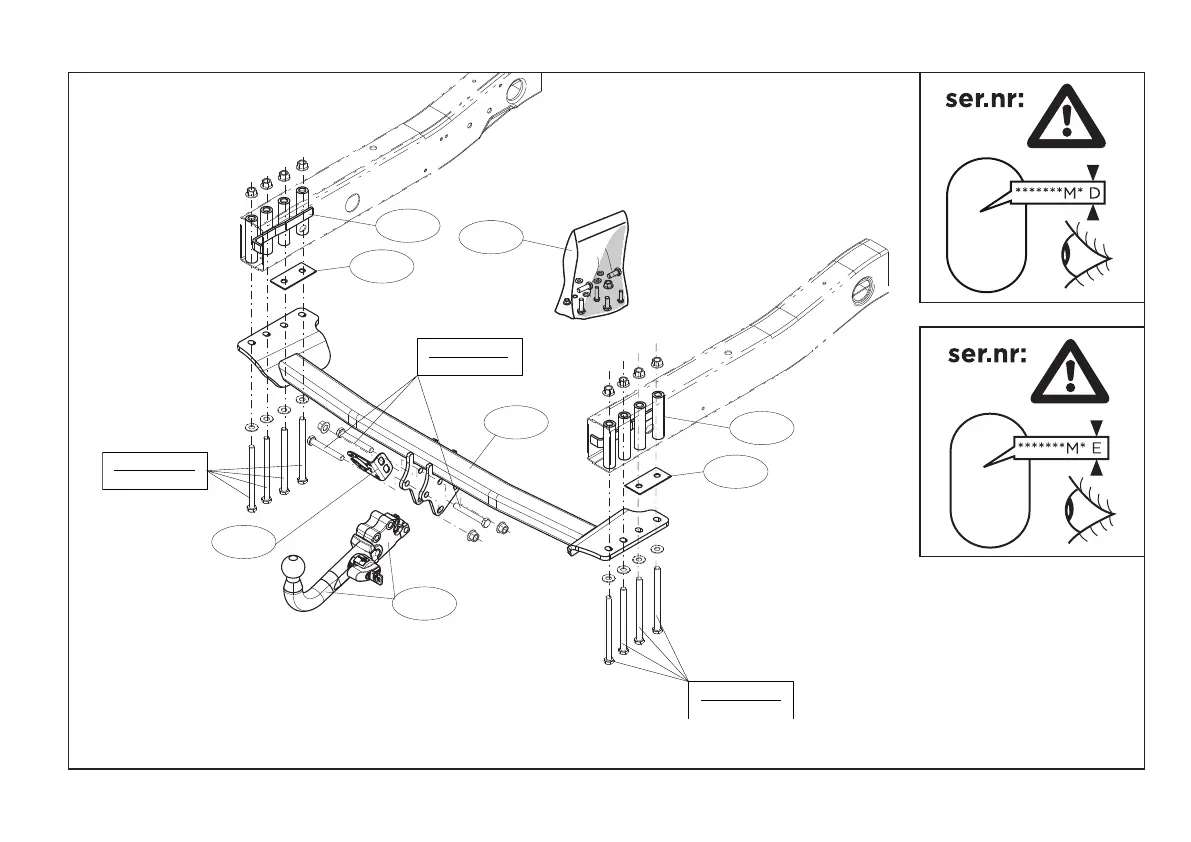 ser.nr:

*******M* D

ser.nr:

*******M* E