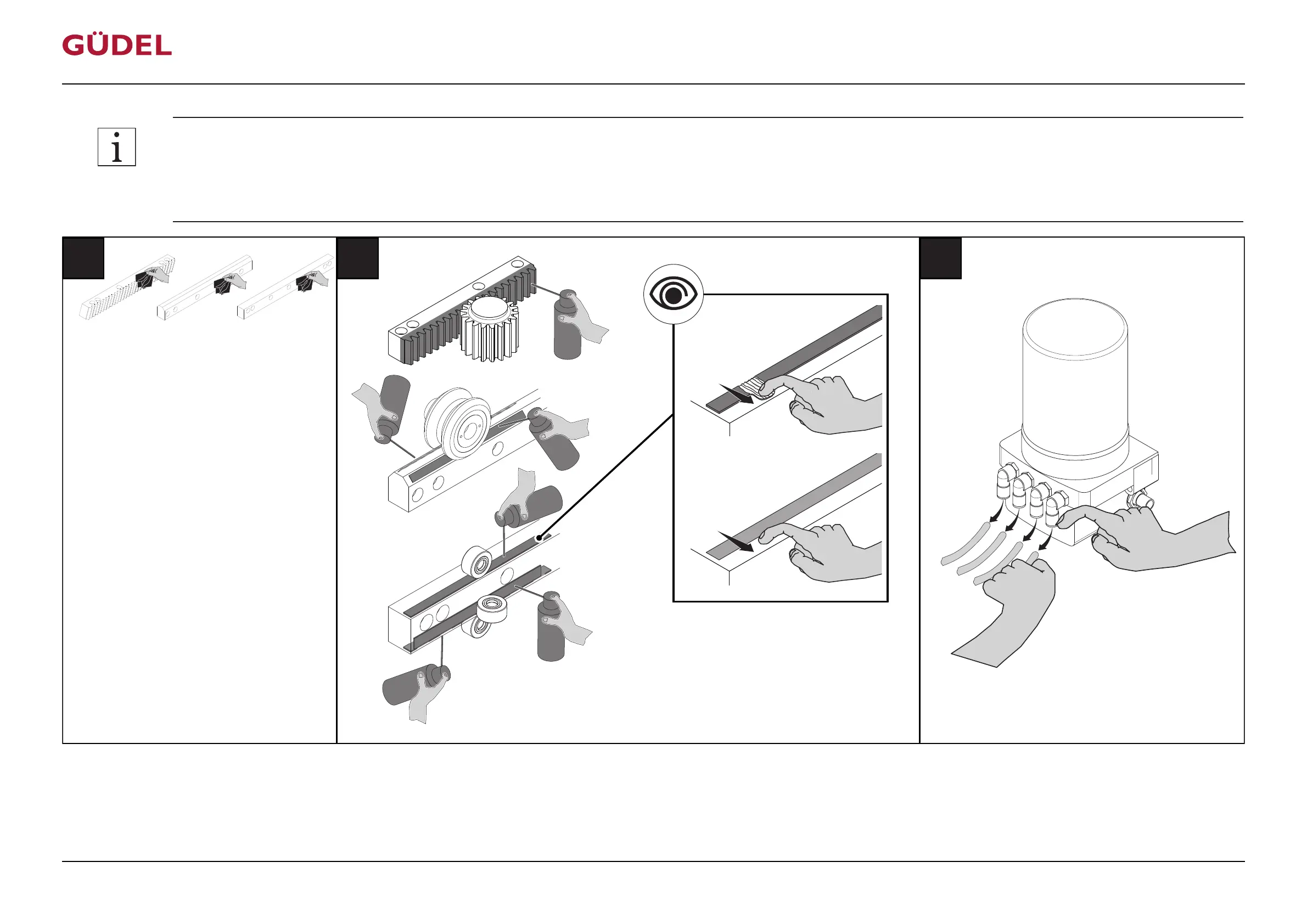 GÜDEL

i