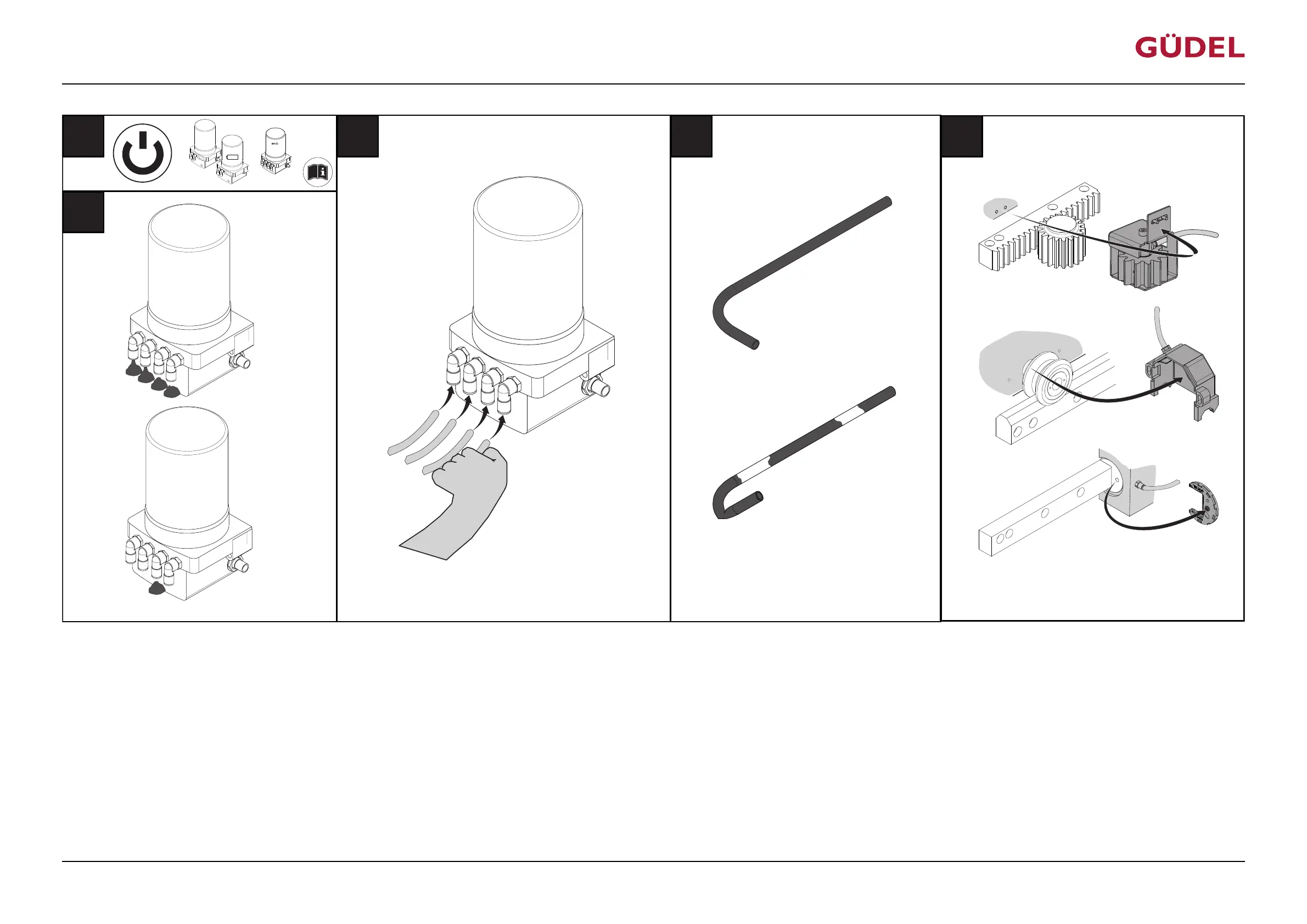 GÜDEL