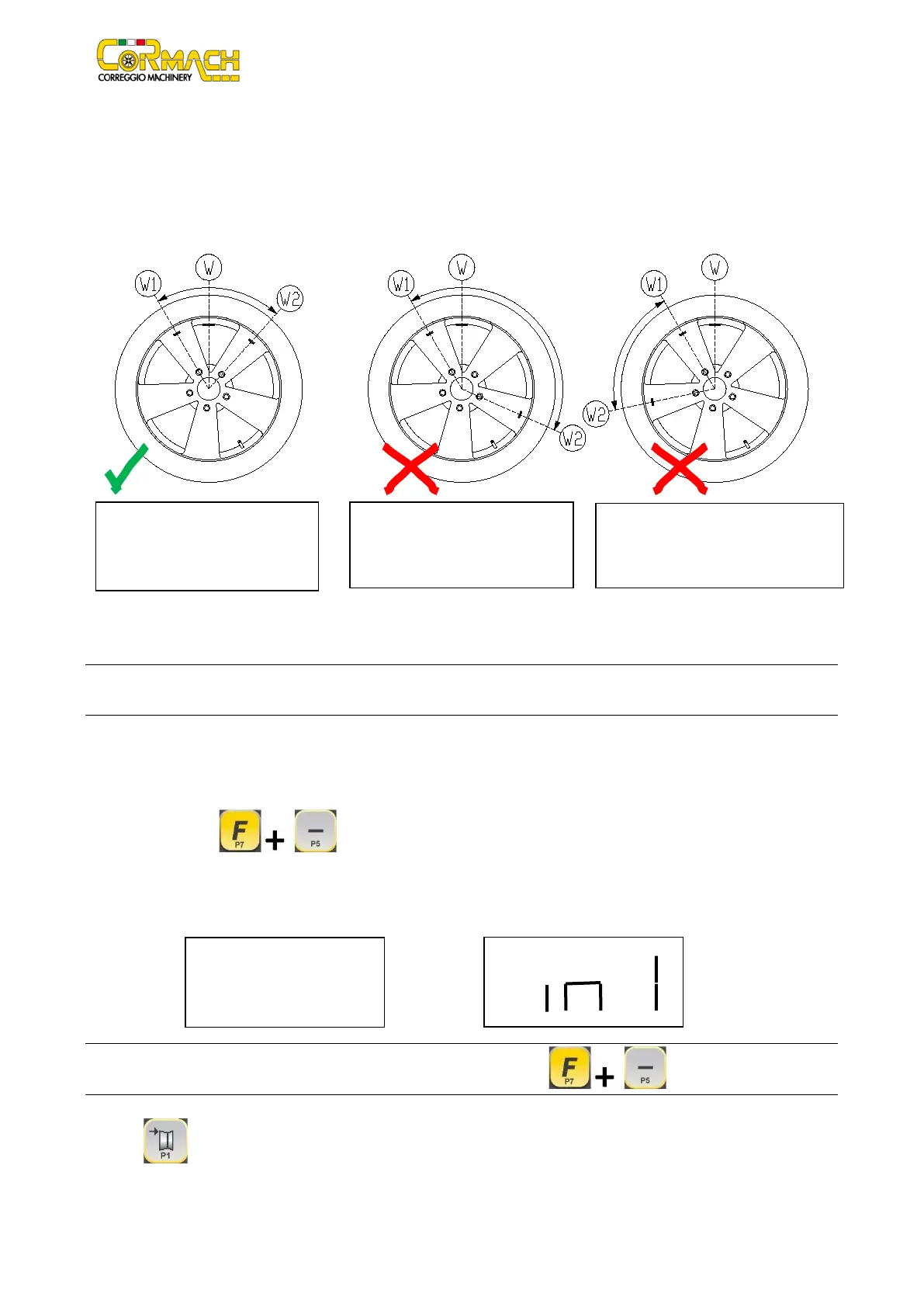 CORMACH
CORREGGIO MACHINERY

W1 W W2

W1 W W2

W1 W W2

F P7 + − P5

F P7 + − P5

P1