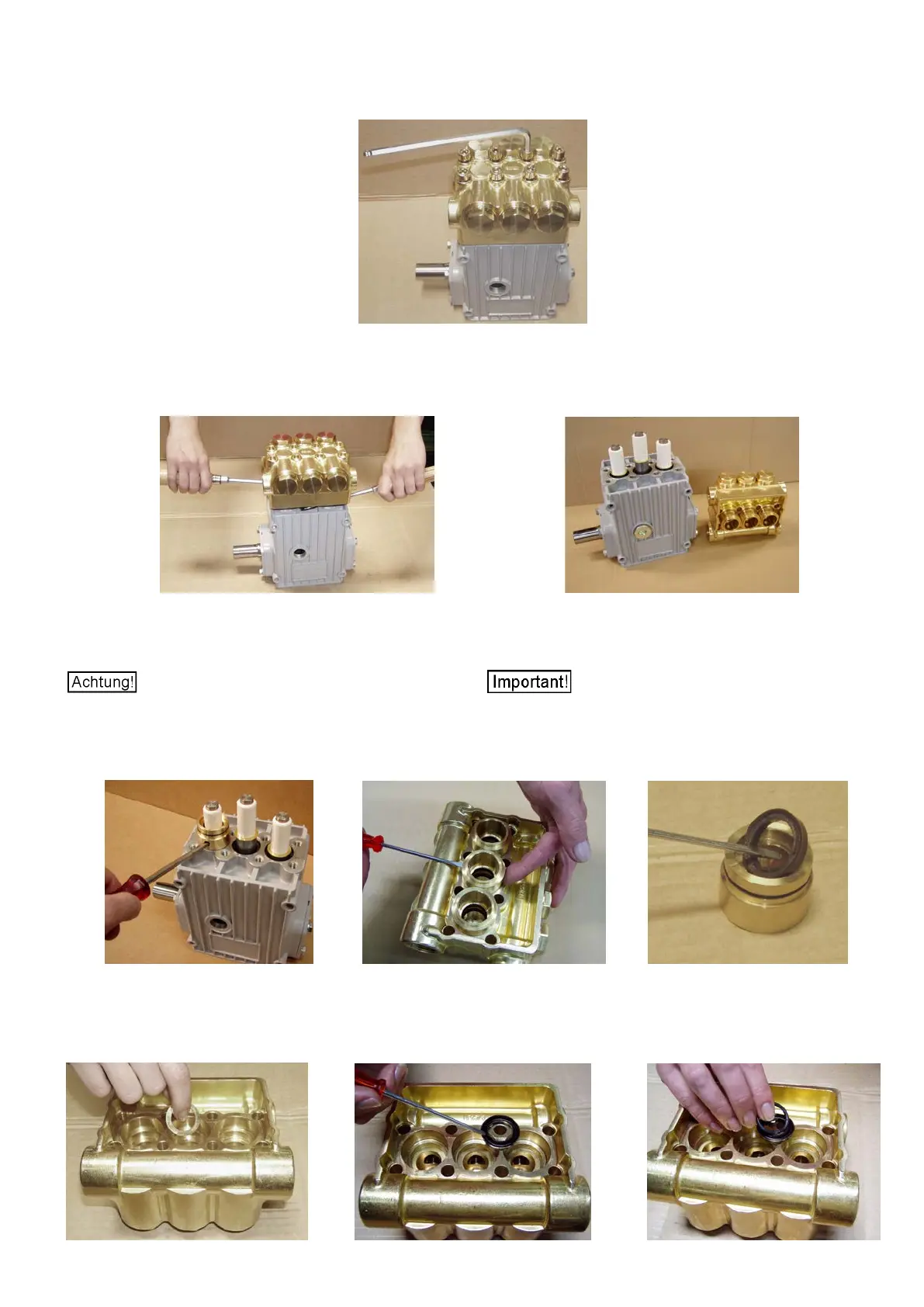 Achtung!

Important!