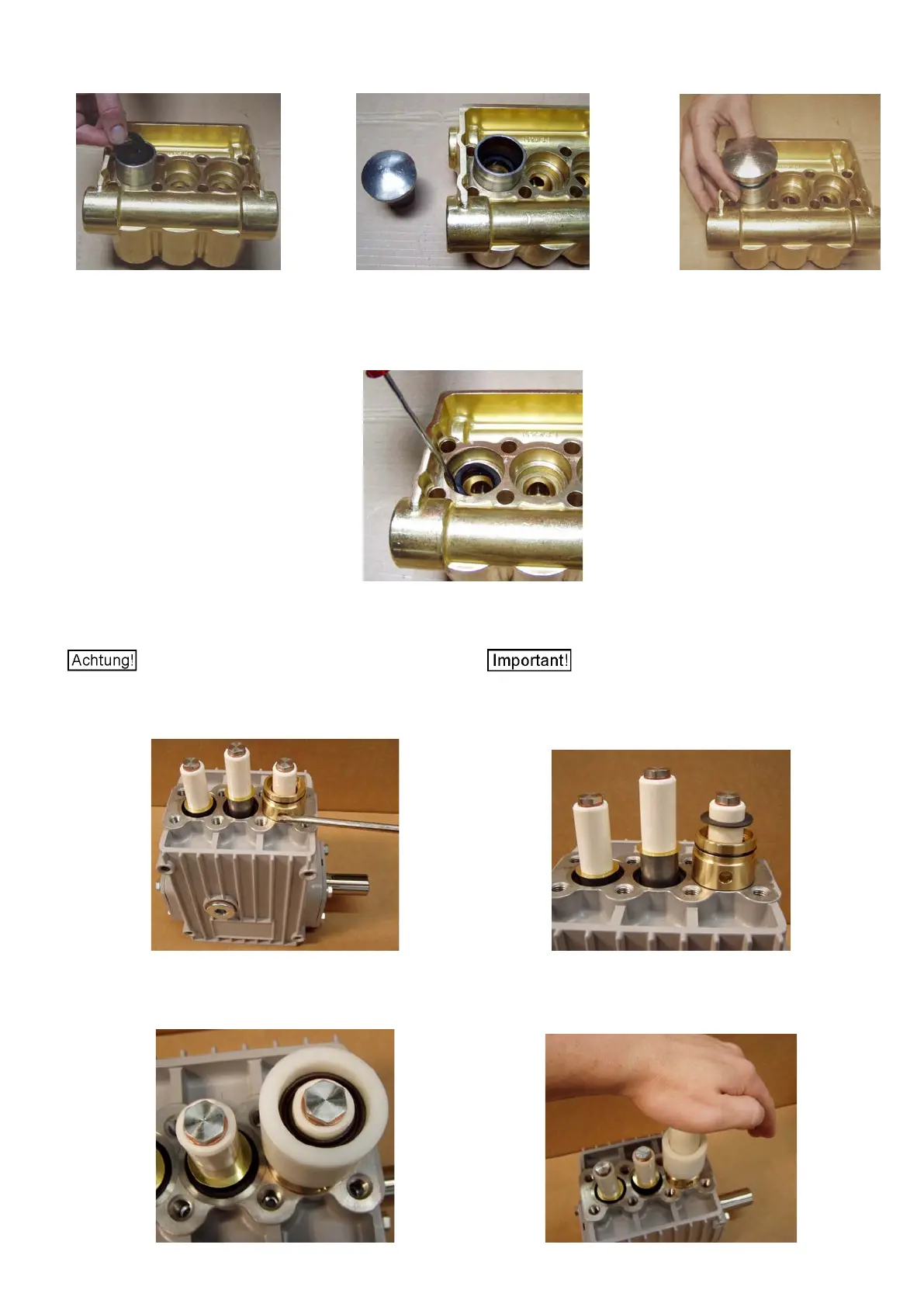 Achtung!

Important!