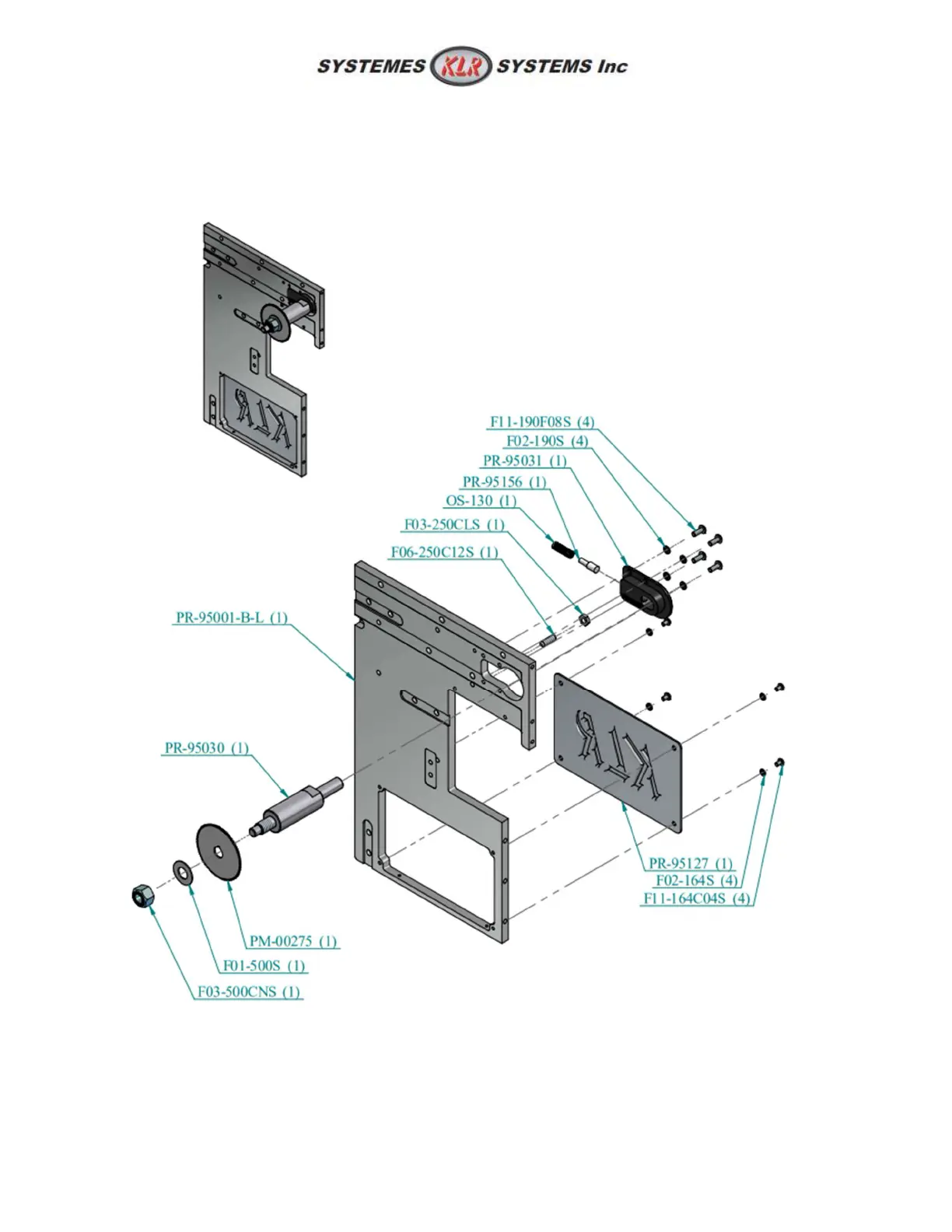 SYSTEMES KLR SYSTEMS Inc

F11-190F08S (4)
F02-190S (4)
PR-95031 (1)
PR-95156 (1)
OS-130 (1)
F03-250CLS (1)
F06-250C12S (1)
PR-95001-B-L (1)
PR-95030 (1)
PR-95127 (1)
F02-164S (4)
F11-164C04S (4)
PM-00275 (1)
F01-500S (1)
F03-500CNS (1)