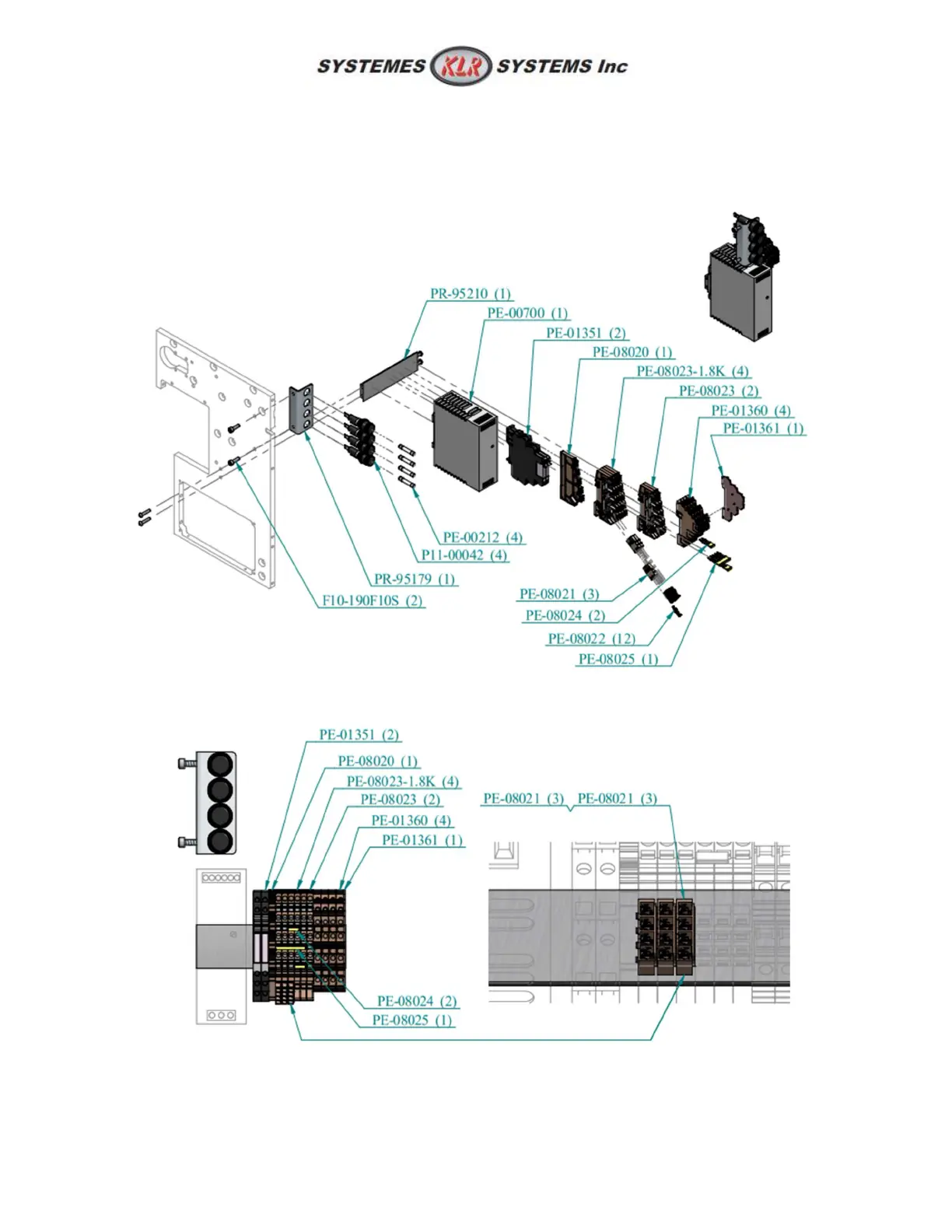 SYSTEMES KLR SYSTEMS Inc

PR-95210 (1)
PE-00700 (1)
PE-01351 (2)
PE-08020 (1)
PE-08023-1.8K (4)
PE-08023 (2)
PE-01360 (4)
PE-01361 (1)
PE-00212 (4)
P11-00042 (4)
PR-95179 (1)
F10-190F10S (2)
PE-08021 (3)
PE-08024 (2)
PE-08022 (12)
PE-08025 (1)

PE-01351 (2)
PE-08020 (1)
PE-08023-1.8K (4)
PE-08023 (2)
PE-01360 (4)
PE-01361 (1)
PE-08021 (3) PE-08021 (3)
PE-08024 (2)
PE-08025 (1)