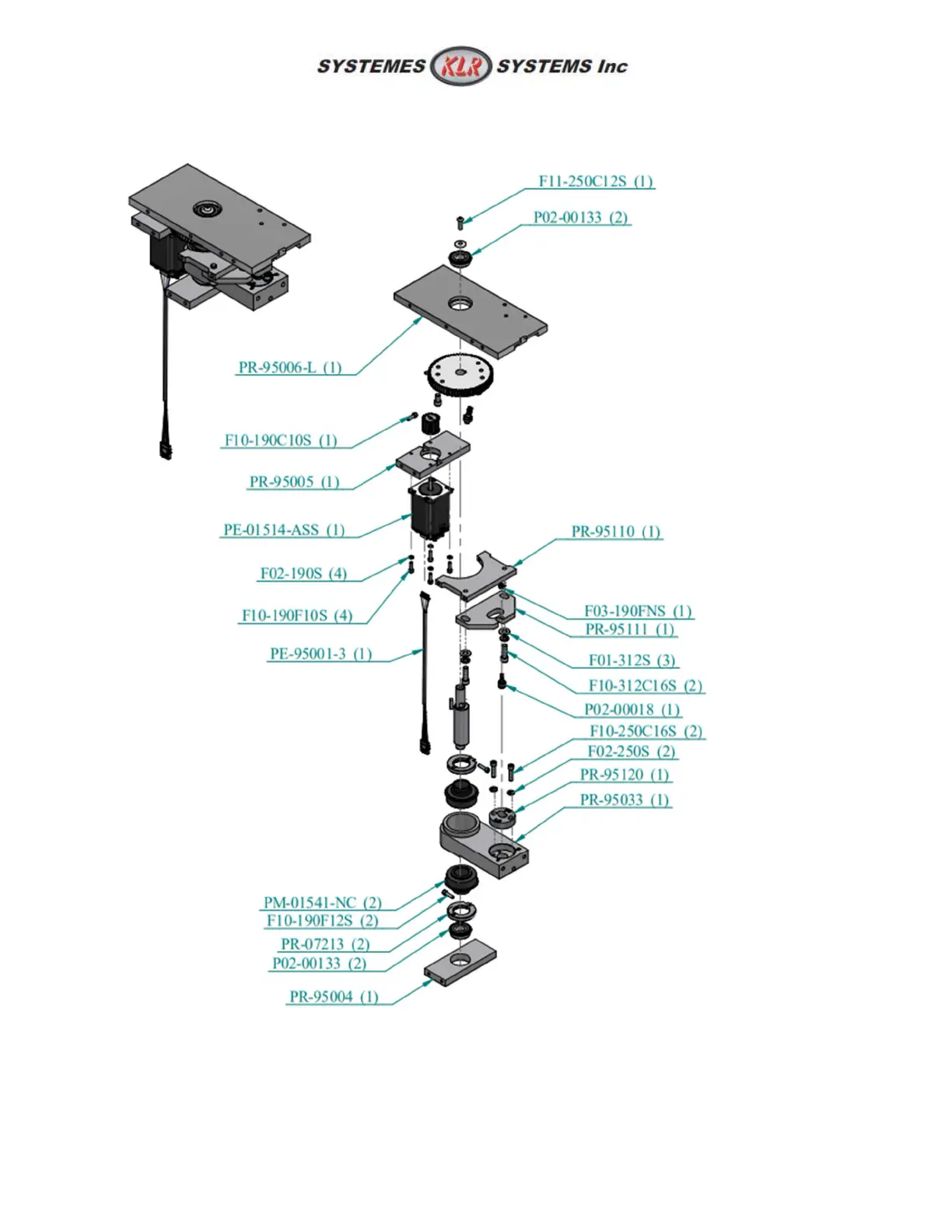 SYSTEMES KLR SYSTEMS Inc

F11-250C12S (1)
P02-00133 (2)
PR-95006-L (1)
F10-190C10S (1)
PR-95005 (1)
PE-01514-ASS (1)
PR-95110 (1)
F02-190S (4)
F10-190F10S (4)
F03-190FNS (1)
PR-95111 (1)
PE-95001-3 (1)
F01-312S (3)
F10-312C16S (2)
P02-00018 (1)
F10-250C16S (2)
F02-250S (2)
PR-95120 (1)
PR-95033 (1)
PM-01541-NC (2)
F10-190F12S (2)
PR-07213 (2)
P02-00133 (2)
PR-95004 (1)