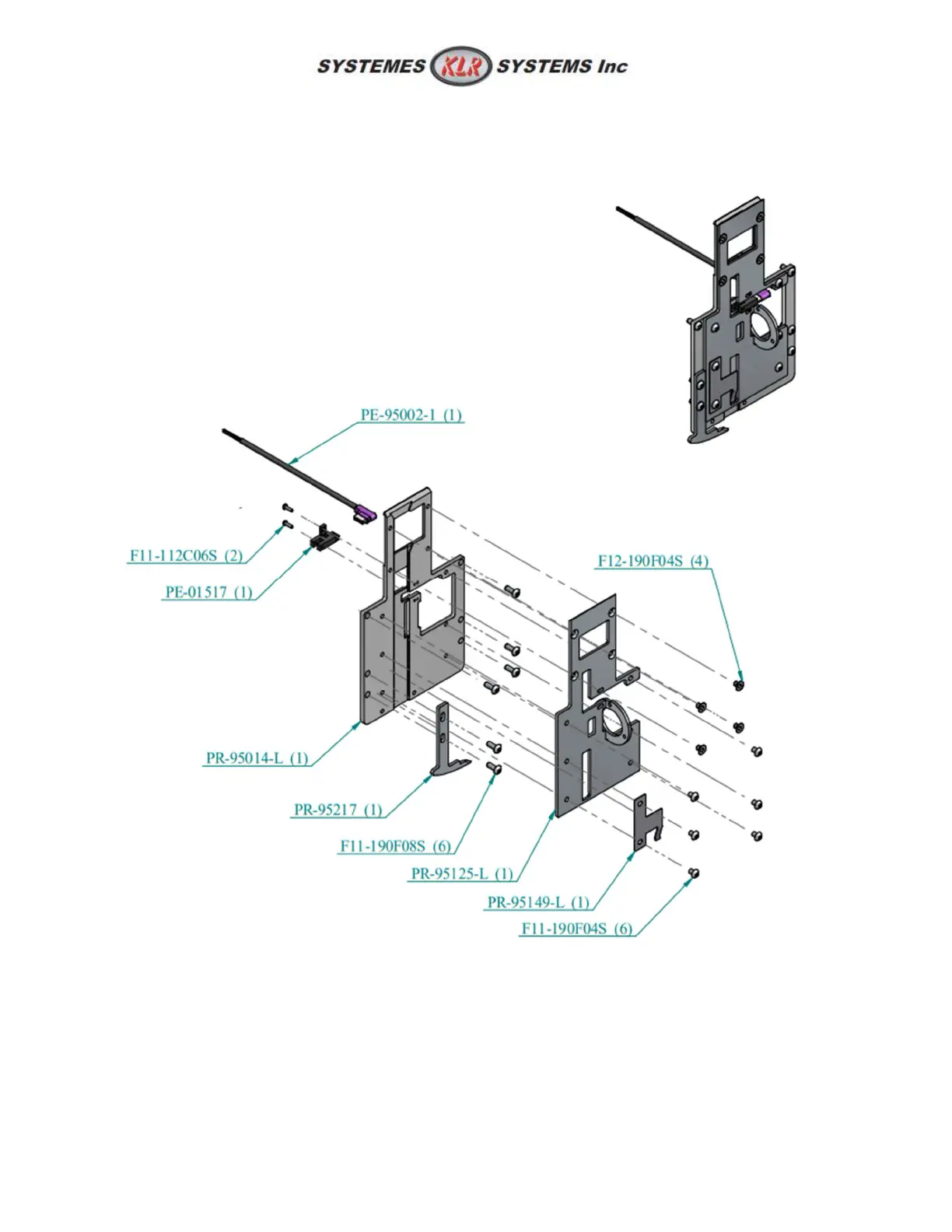 SYSTEMES KLR SYSTEMS Inc

PE-95002-1 (1)

F11-112C06S (2)

PE-01517 (1)

F12-190F04S (4)

PR-95014-L (1)

PR-95217 (1)

F11-190F08S (6)

PR-95125-L (1)

PR-95149-L (1)

F11-190F04S (6)