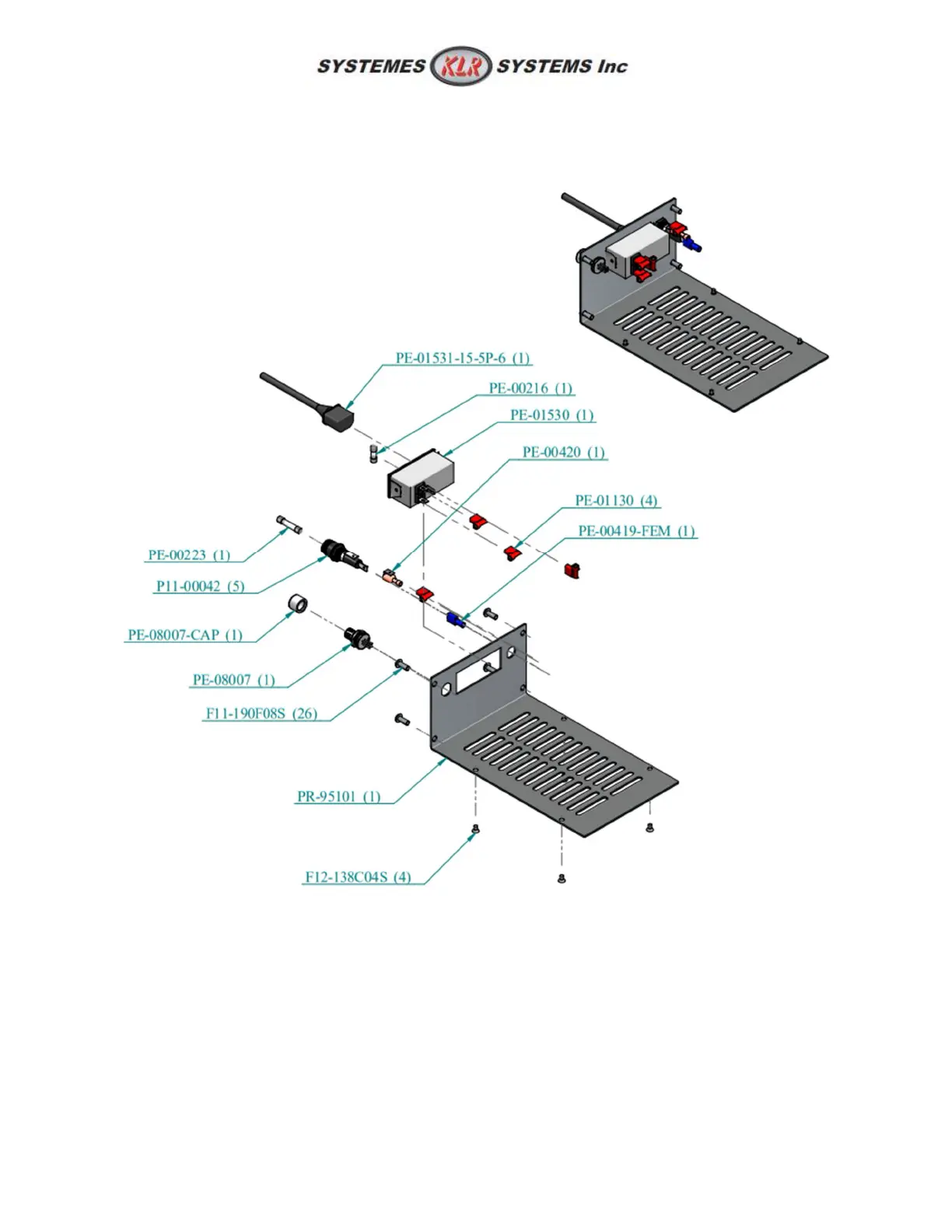 SYSTEMES KLR SYSTEMS Inc

PE-01531-15-5P-6 (1)

PE-00216 (1)

PE-01530 (1)

PE-00420 (1)

PE-01130 (4)

PE-00419-FEM (1)

PE-00223 (1)

P11-00042 (5)

PE-08007-CAP (1)

PE-08007 (1)

F11-190F08S (26)

PR-95101 (1)

F12-138C04S (4)