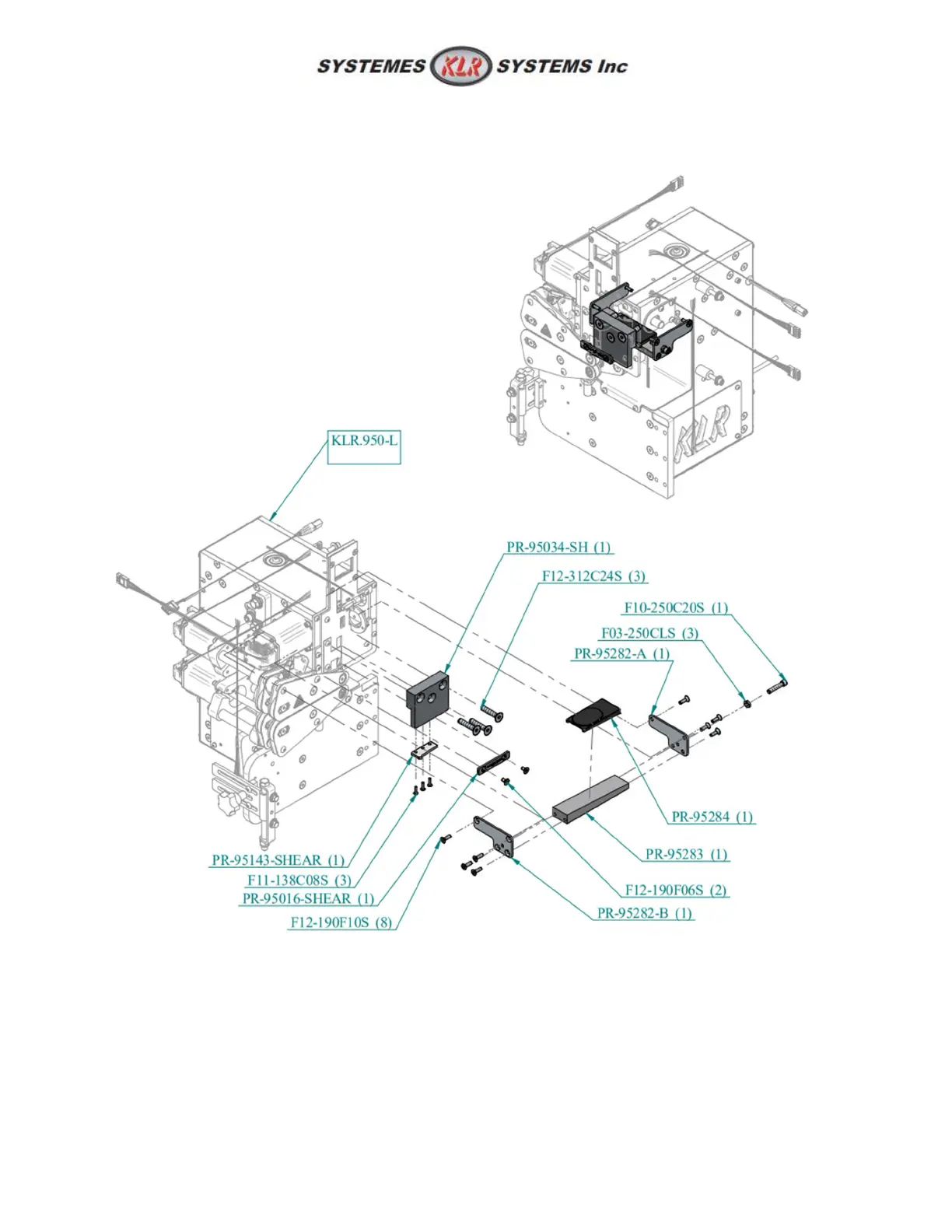 SYSTEMES KLR SYSTEMS Inc

KLR

KLR.950-L

PR-95034-SH (1)

F12-312C24S (3)

F10-250C20S (1)

F03-250CLS (3)

PR-95282-A (1)

PR-95284 (1)

PR-95283 (1)

F12-190F06S (2)

PR-95282-B (1)

PR-95143-SHEAR (1)

F11-138C08S (3)

PR-95016-SHEAR (1)

F12-190F10S (8)