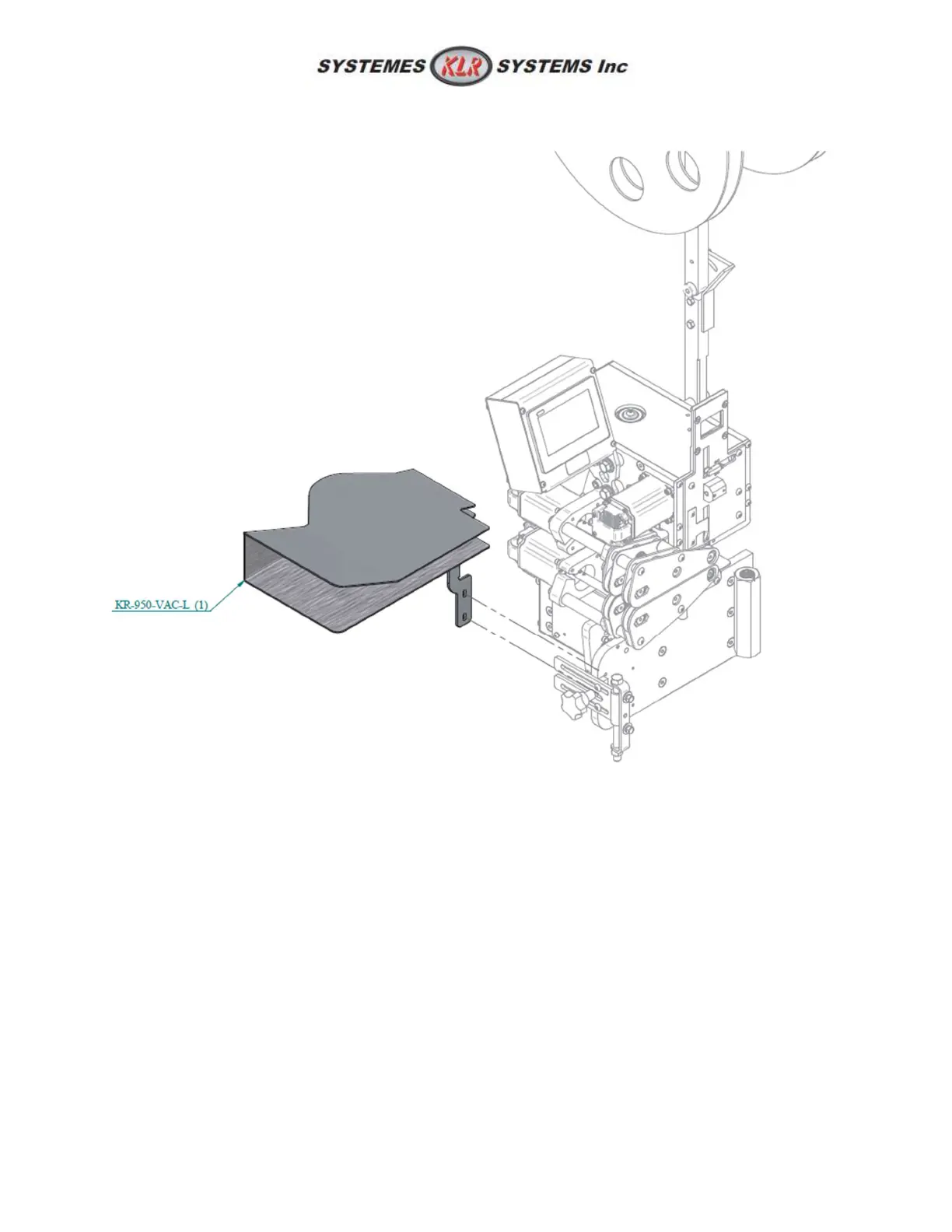 SYSTEMES KLR SYSTEMS Inc

KR-950-VAC-L (1)