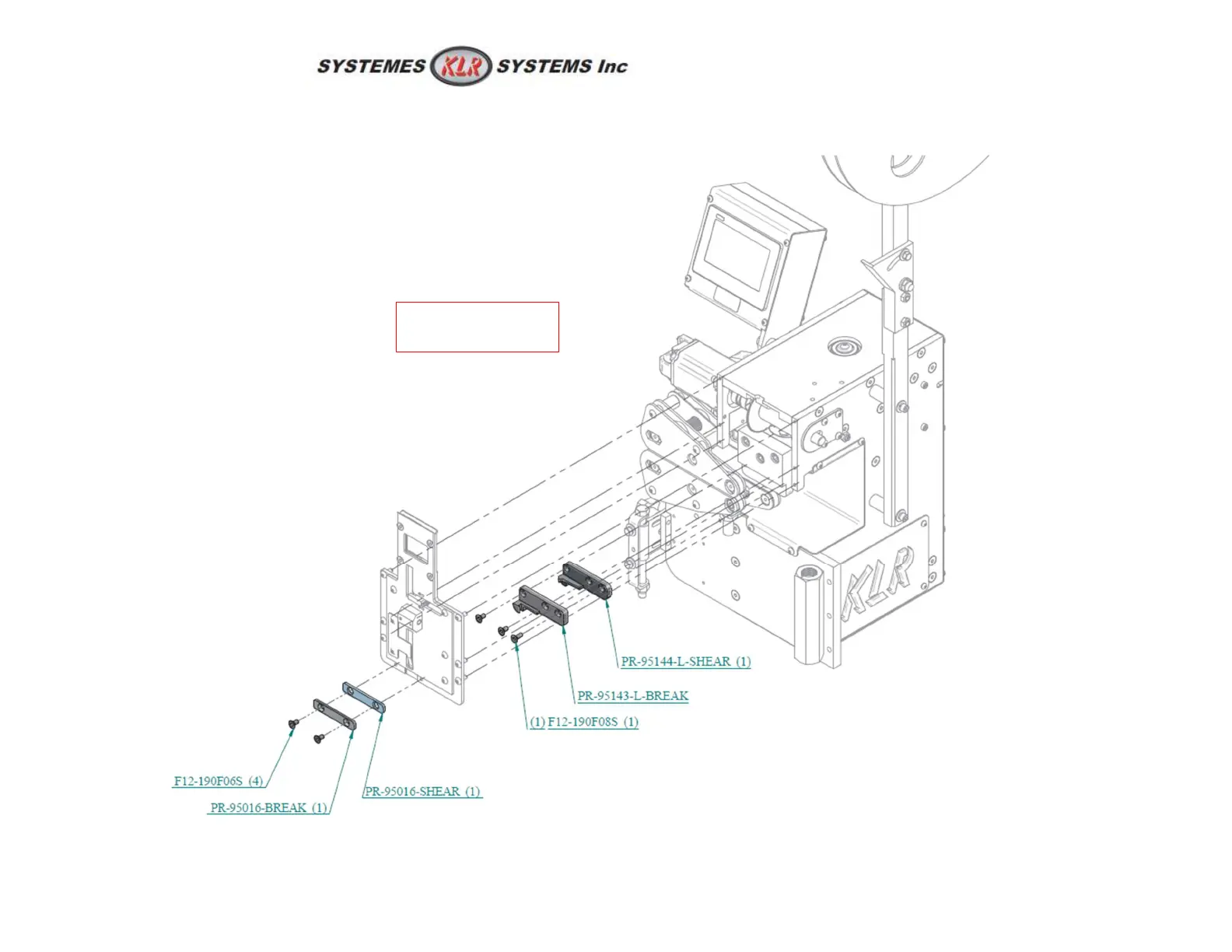 SYSTEMES KLR SYSTEMS Inc

KLR

PR-95144-L-SHEAR (1)

PR-95143-L-BREAK

(1) F12-190F08S (1)

F12-190F06S (4)

PR-95016-SHEAR (1)

PR-95016-BREAK (1)