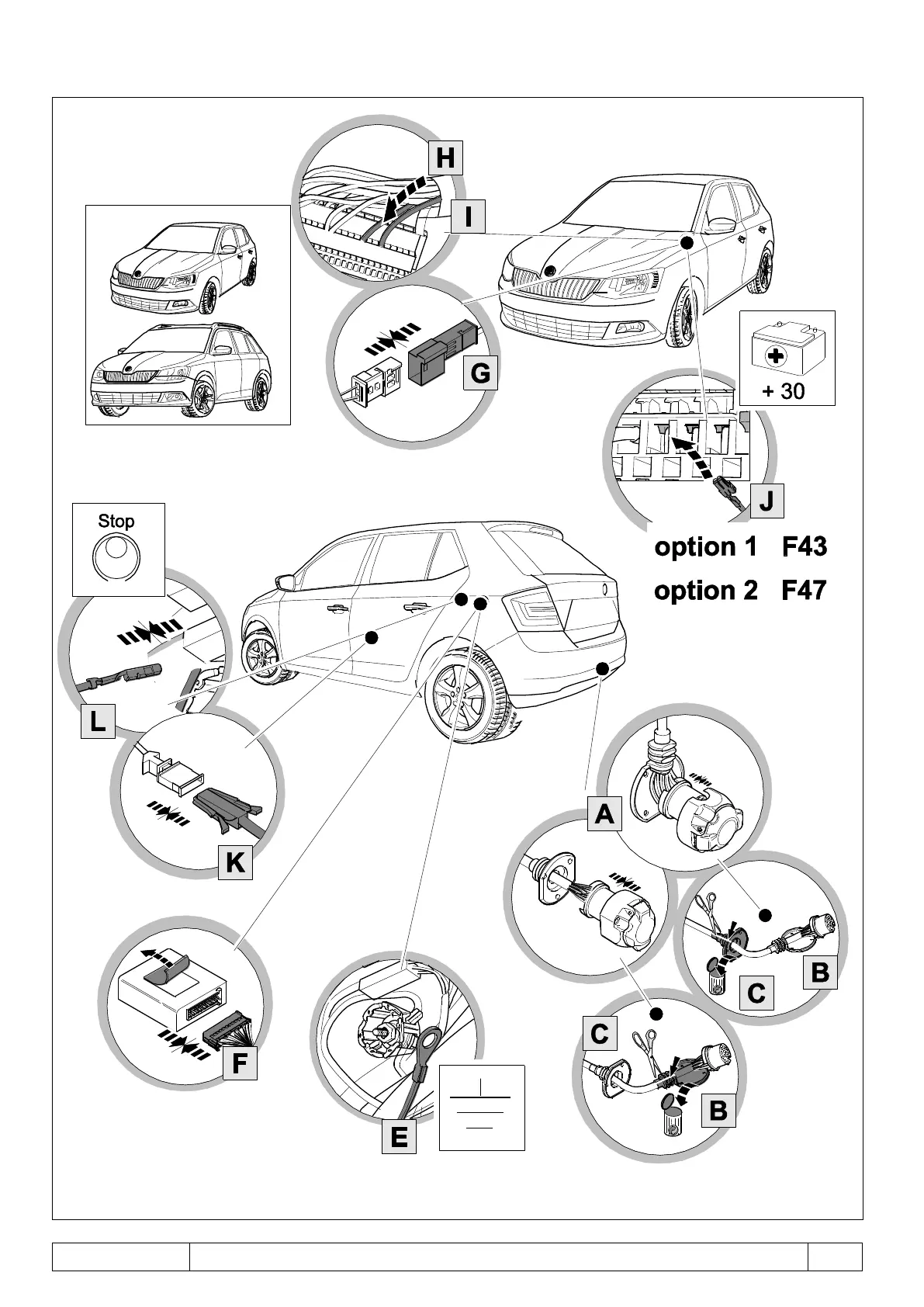 H

I

G

+ 30

J

option 1 F43

option 2 F47

Stop

L

K

A

B

C

C

B

F

E