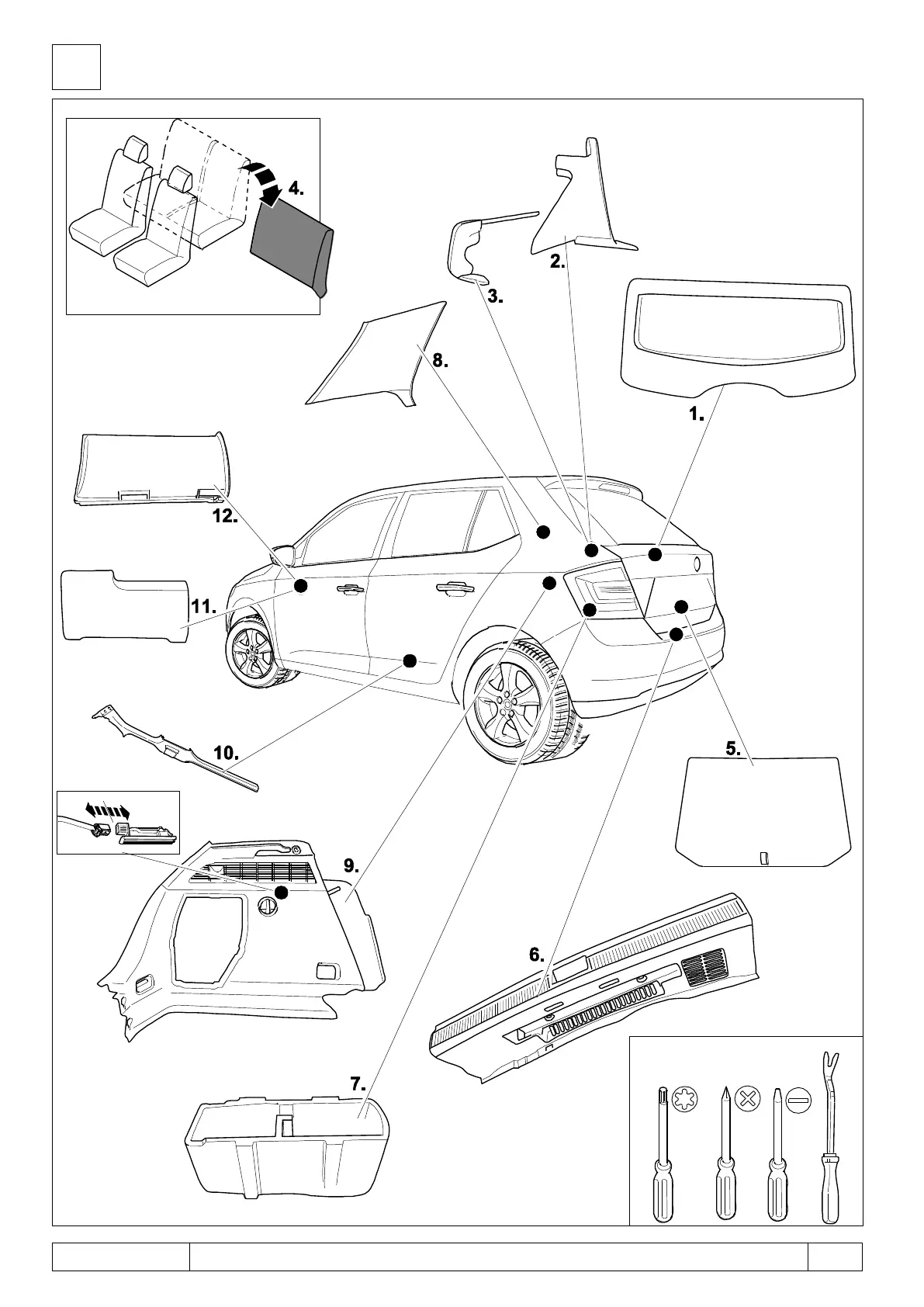 4.

2.

3.

8.

1.

12.

11.

10.

5.

9.

6.

7.