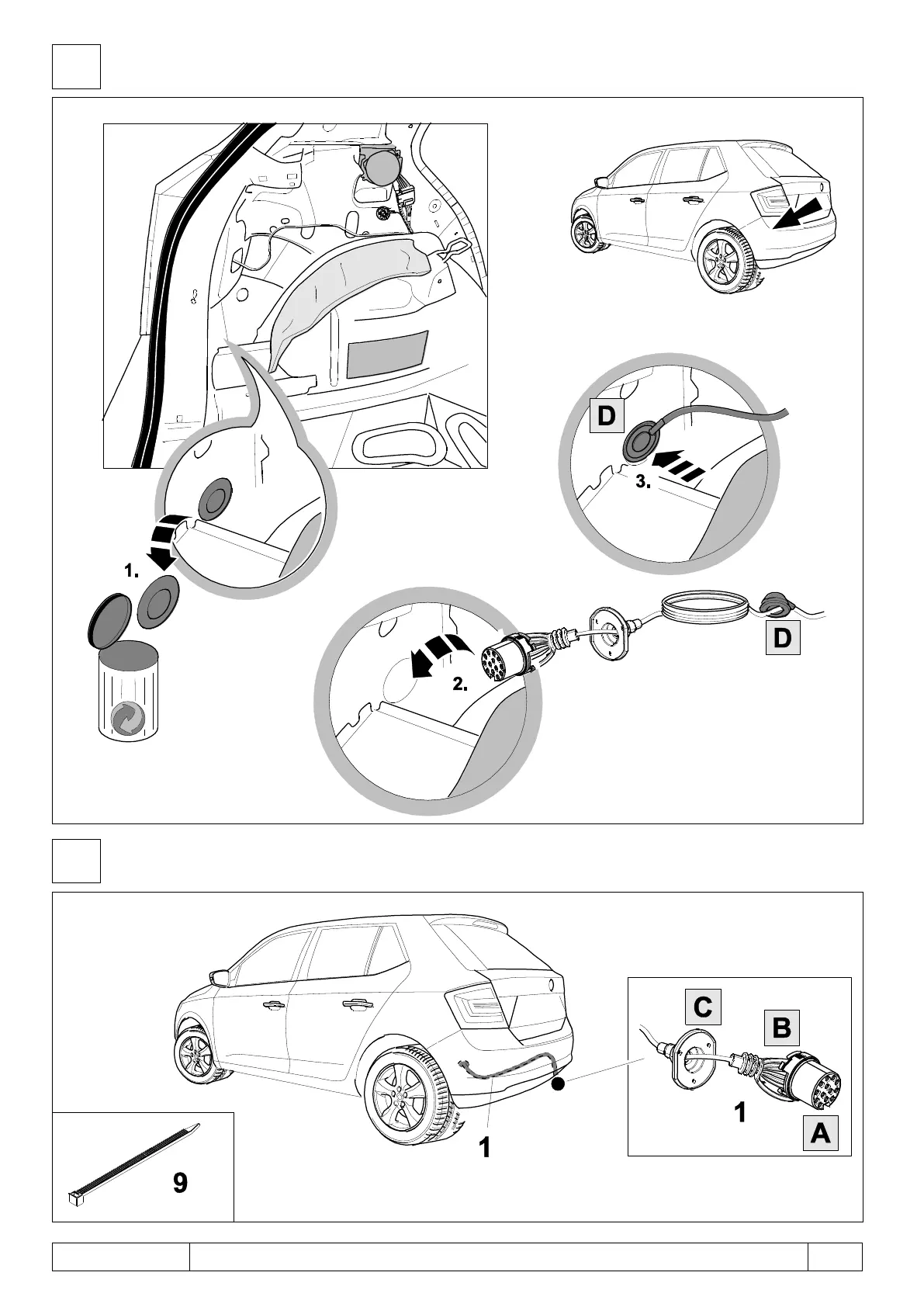 D

3.

1.

2.

D

C

B

1

A

1

9