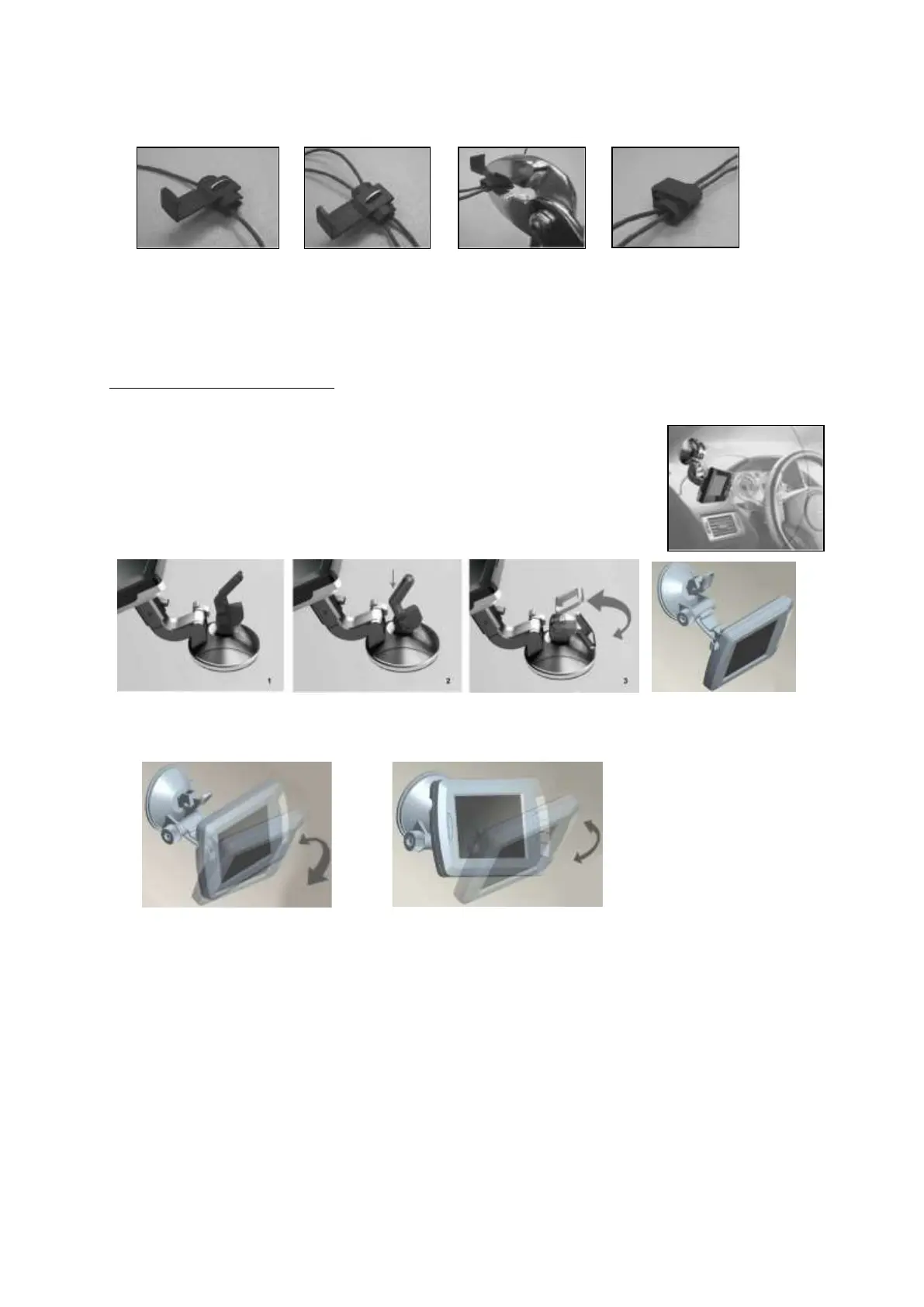 1

2

3