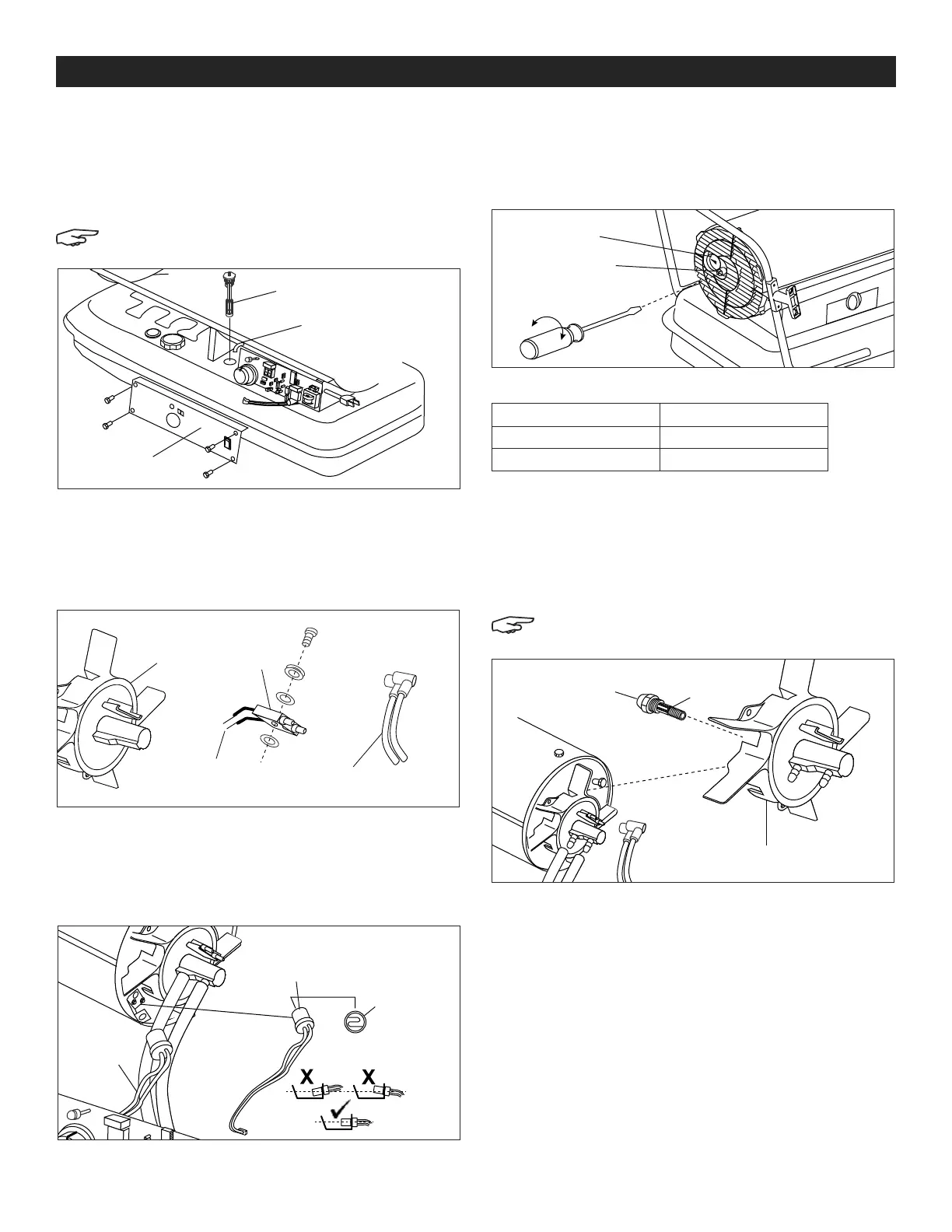 X

X